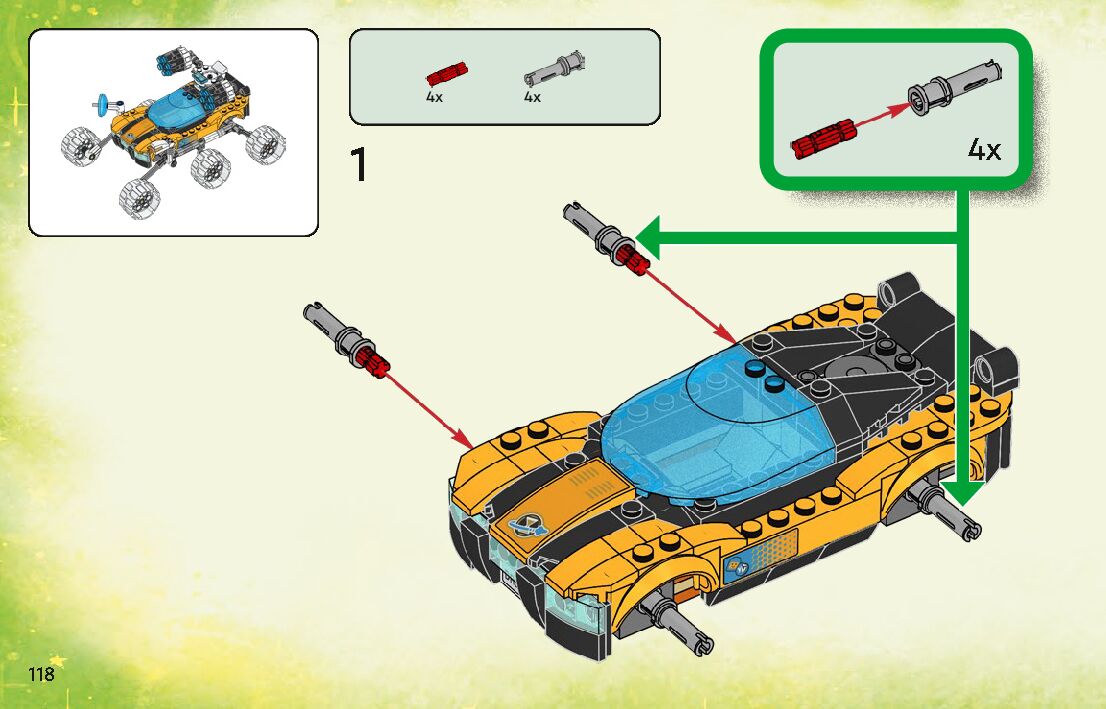 4x
4x

1

4x

118