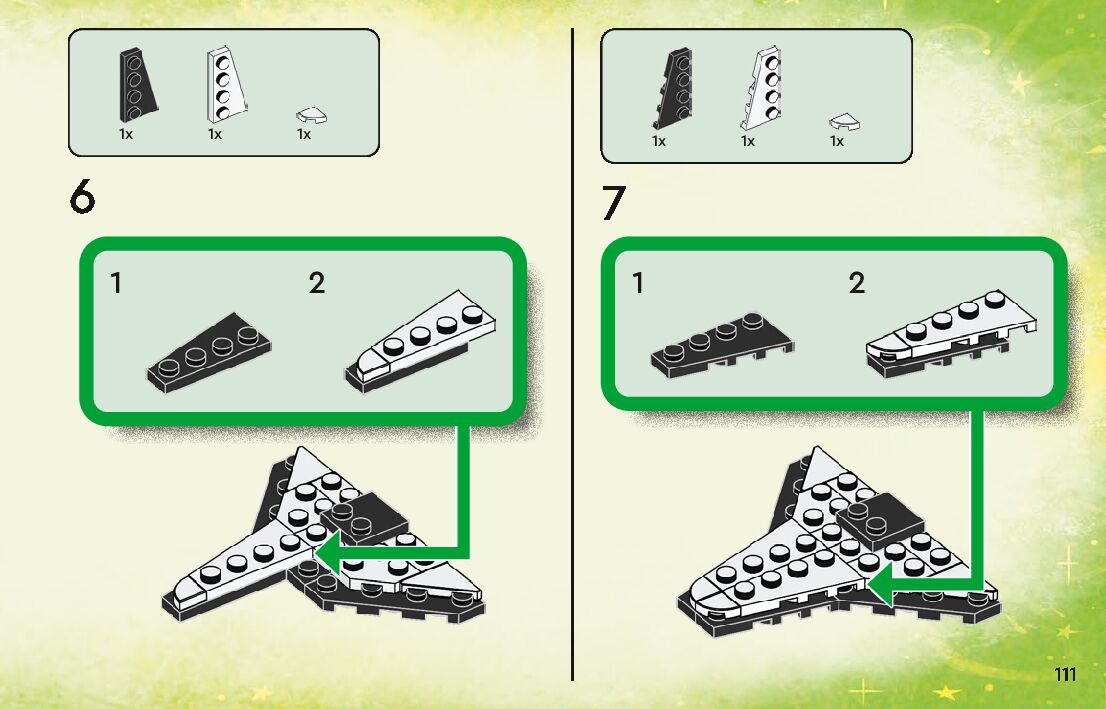 1x 1x 1x

6

1 2

1x 1x 1x

7

1 2

111