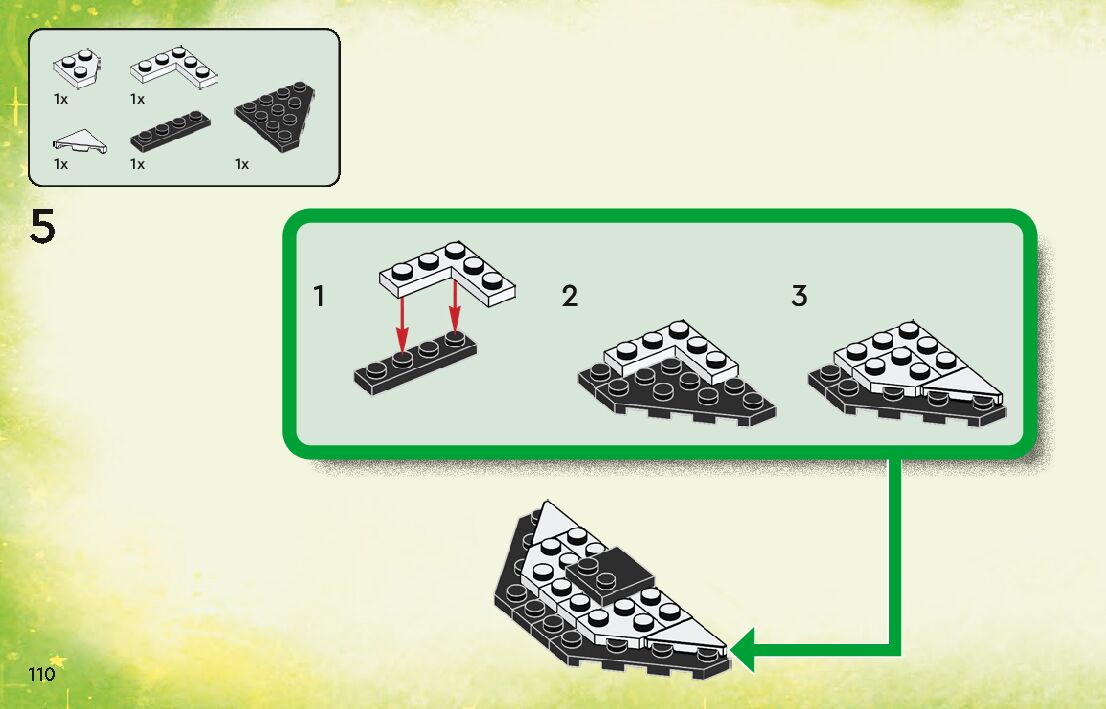 1x 1x

1x 1x 1x

5

1

2

3

110