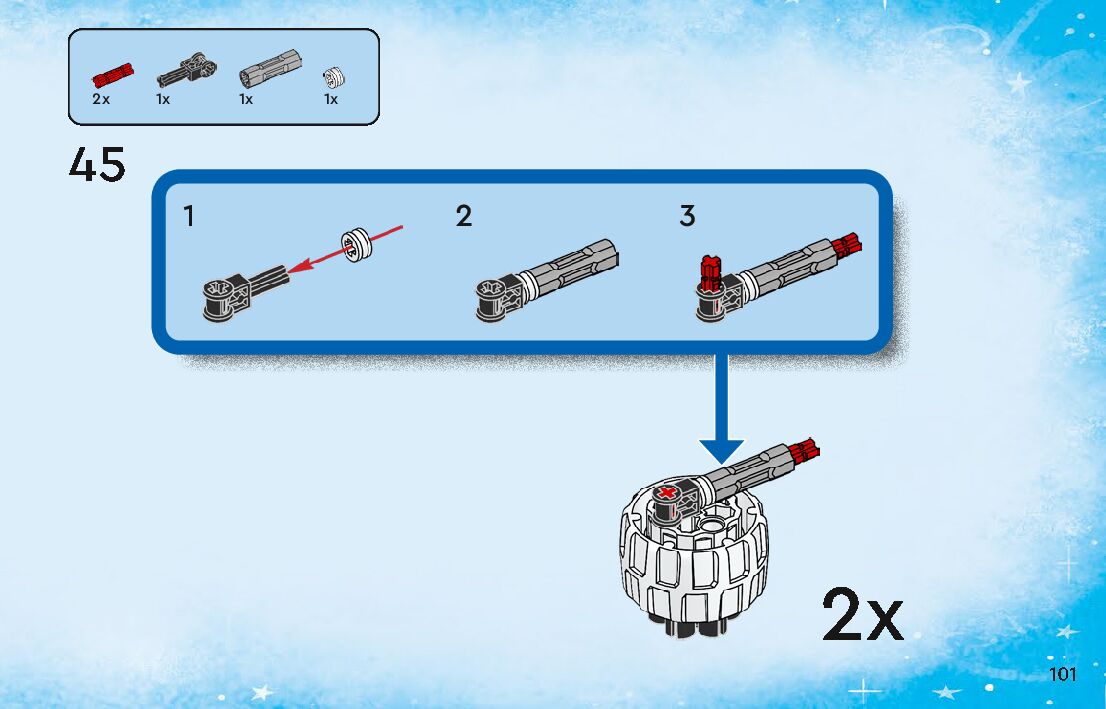 2x 1x 1x 1x

45

1

2

3

2x

101