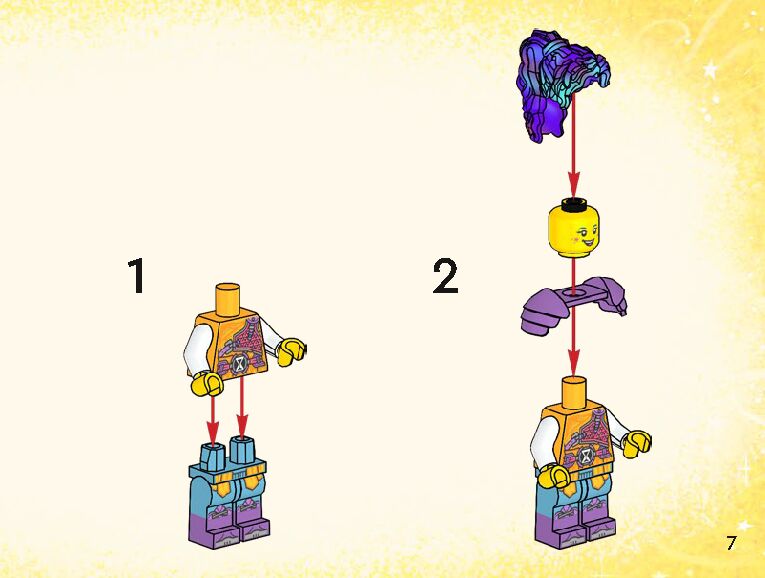 1

2

7