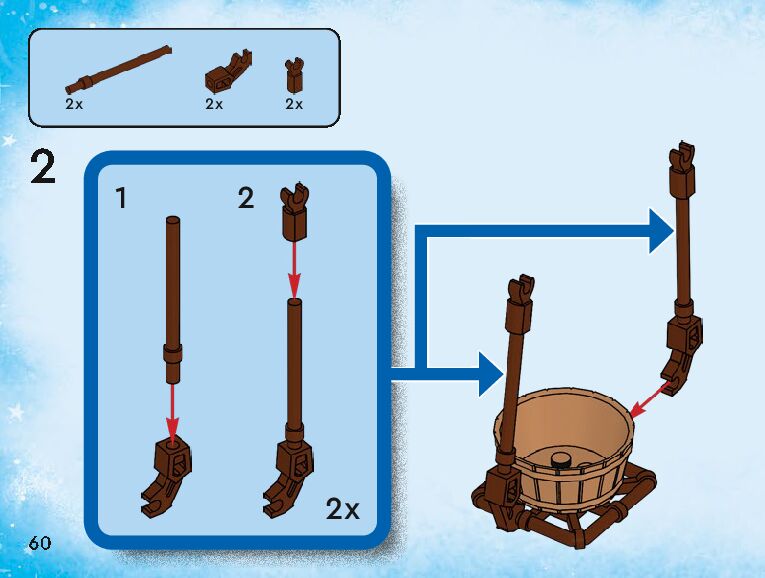 2x 2x 2x

2

1

2

2x

60