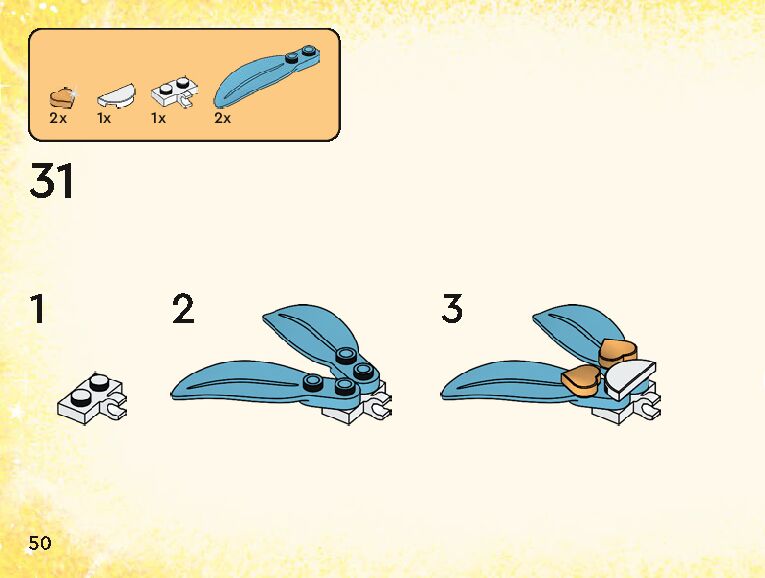 2x 1x 1x 2x

31

1

2

3

50