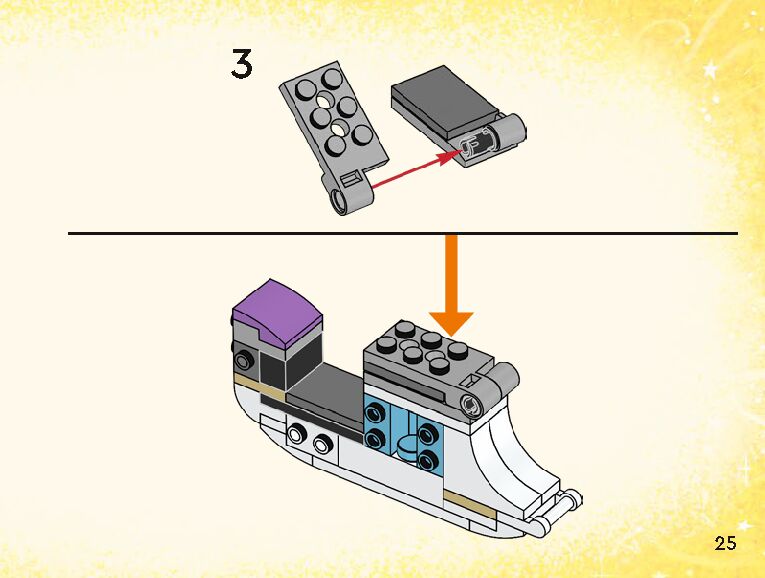 3

25