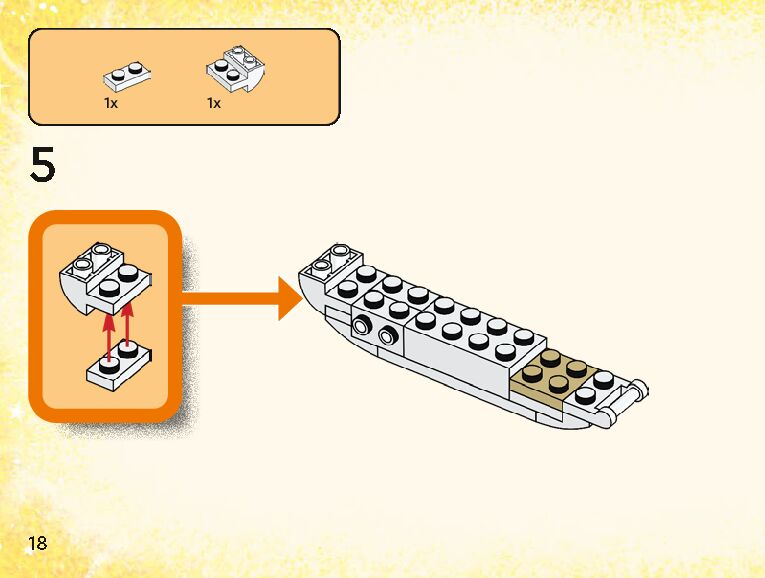 1x 1x

5

18