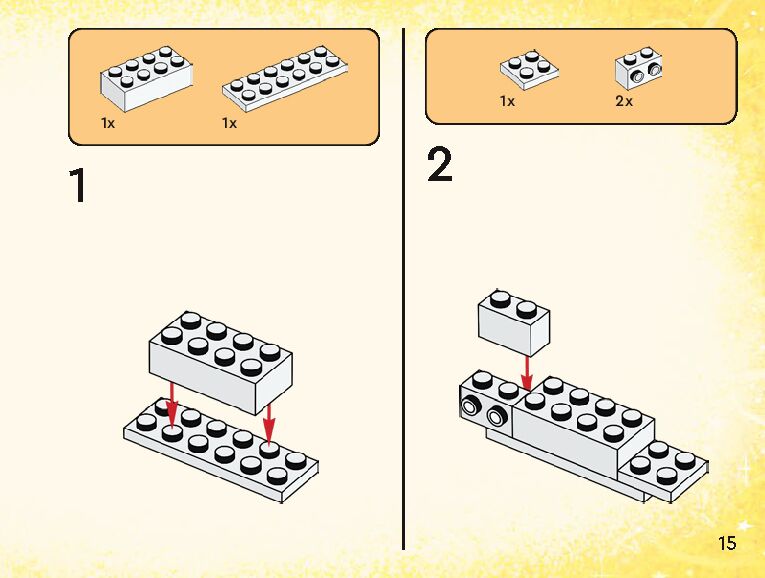 1x

1x

1

1x

2x

2

15