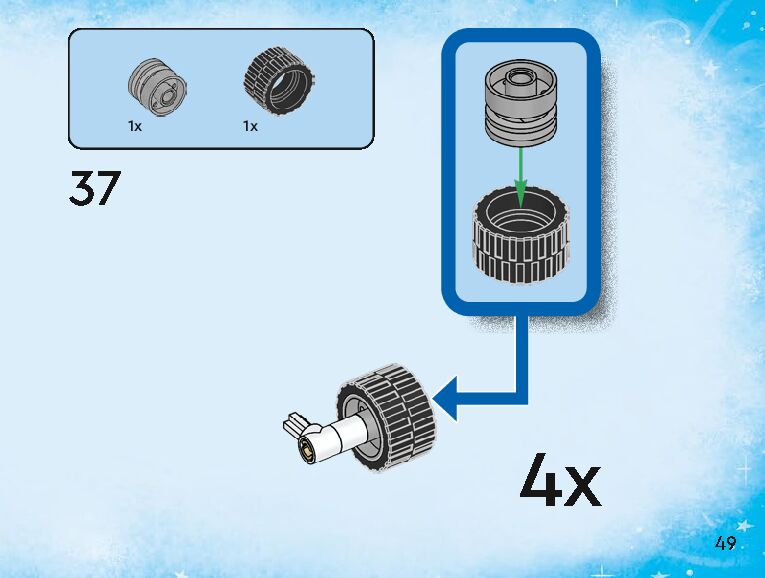 1x
1x

37

4x

49