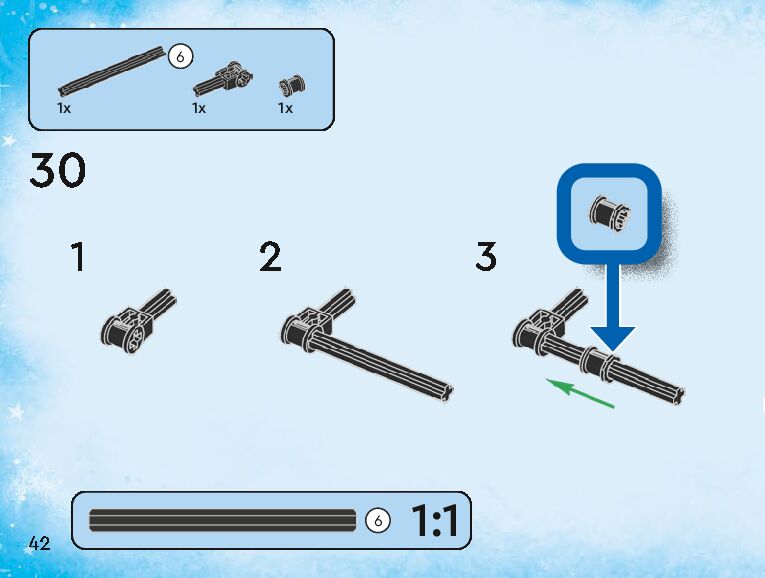 6
1x
1x
1x

30

1

2

3

6
1:1

42