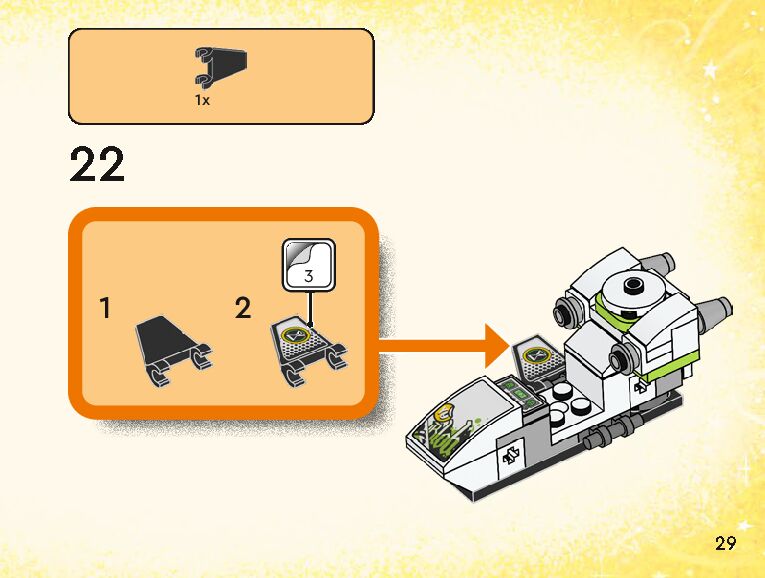 1x

22

1

2

3

29