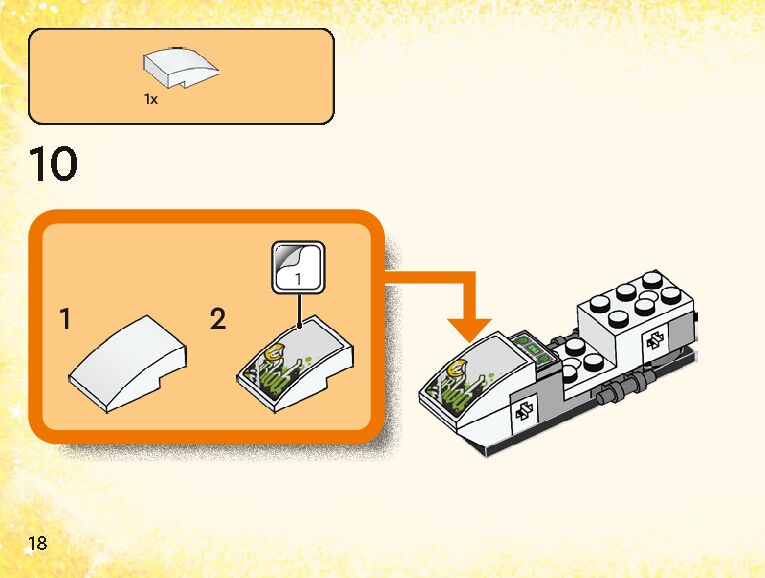 1x

10

1

2

1

18