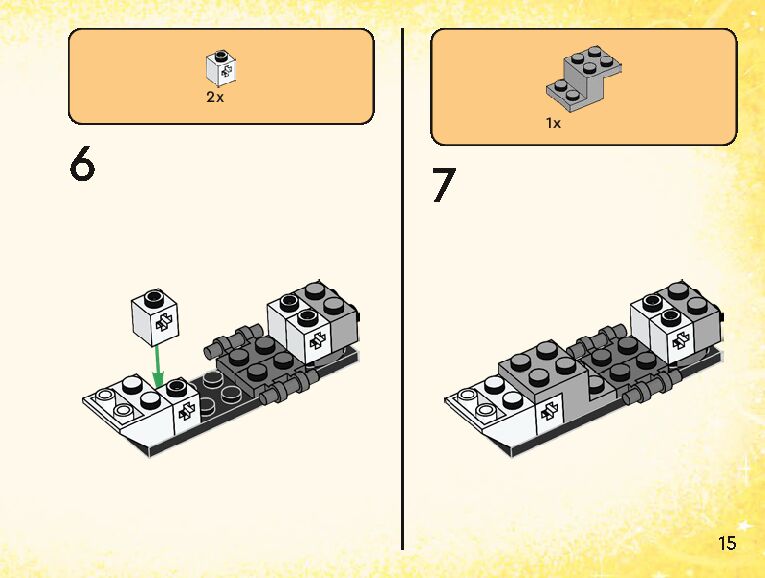 2x

6

1x

7

15