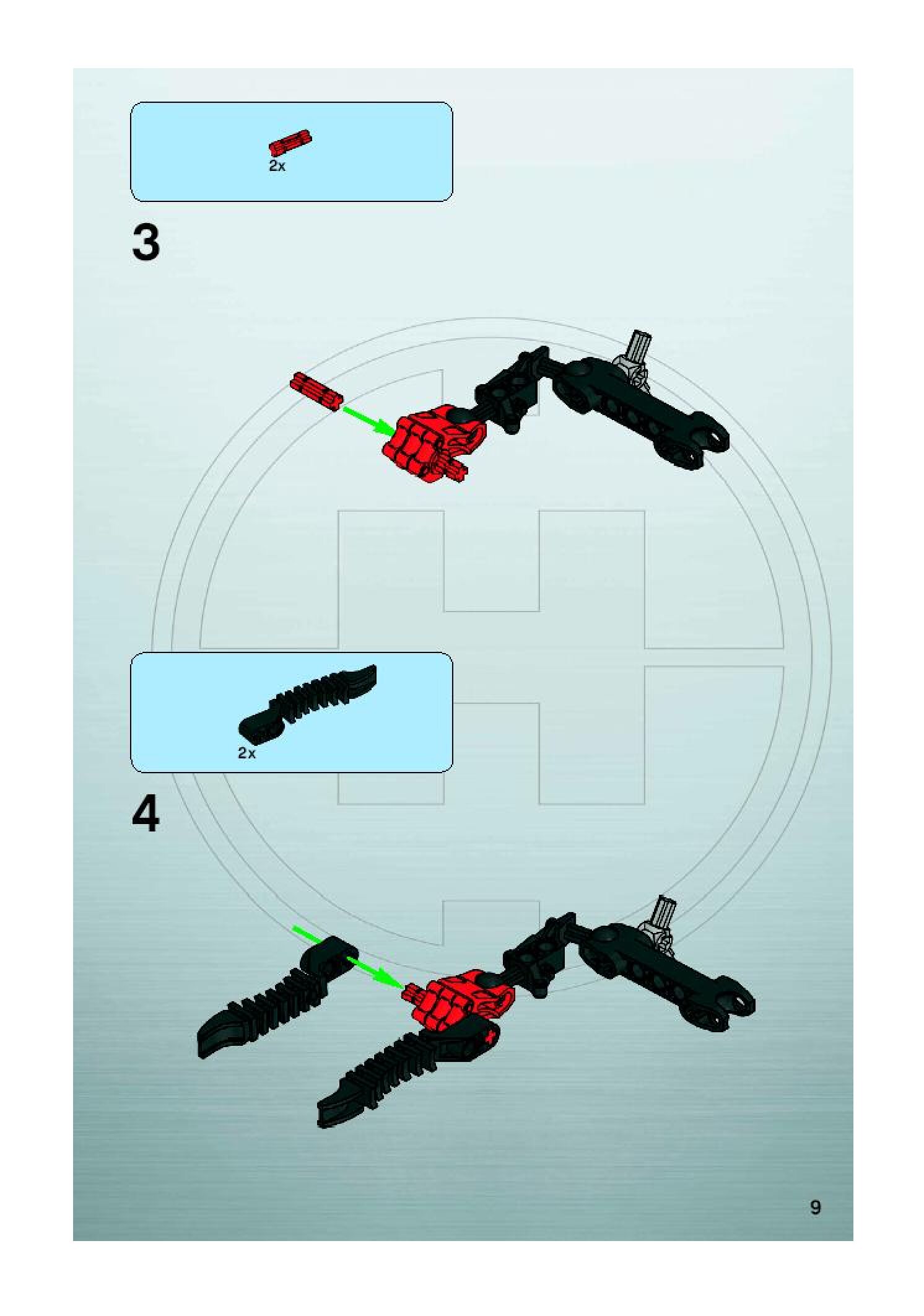 2x

3

2x

4

9