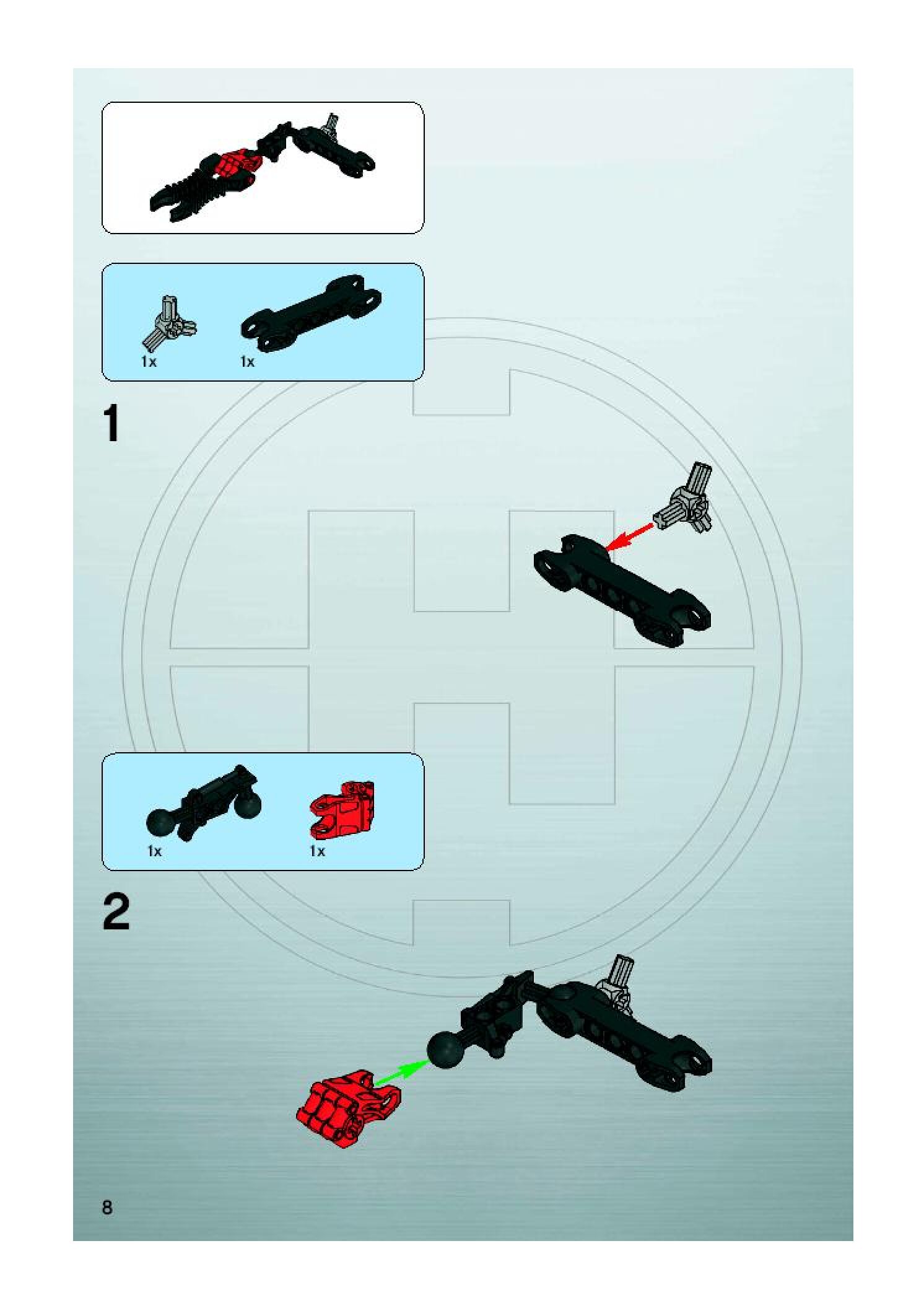 1x 1x

1

1x 1x

2

8