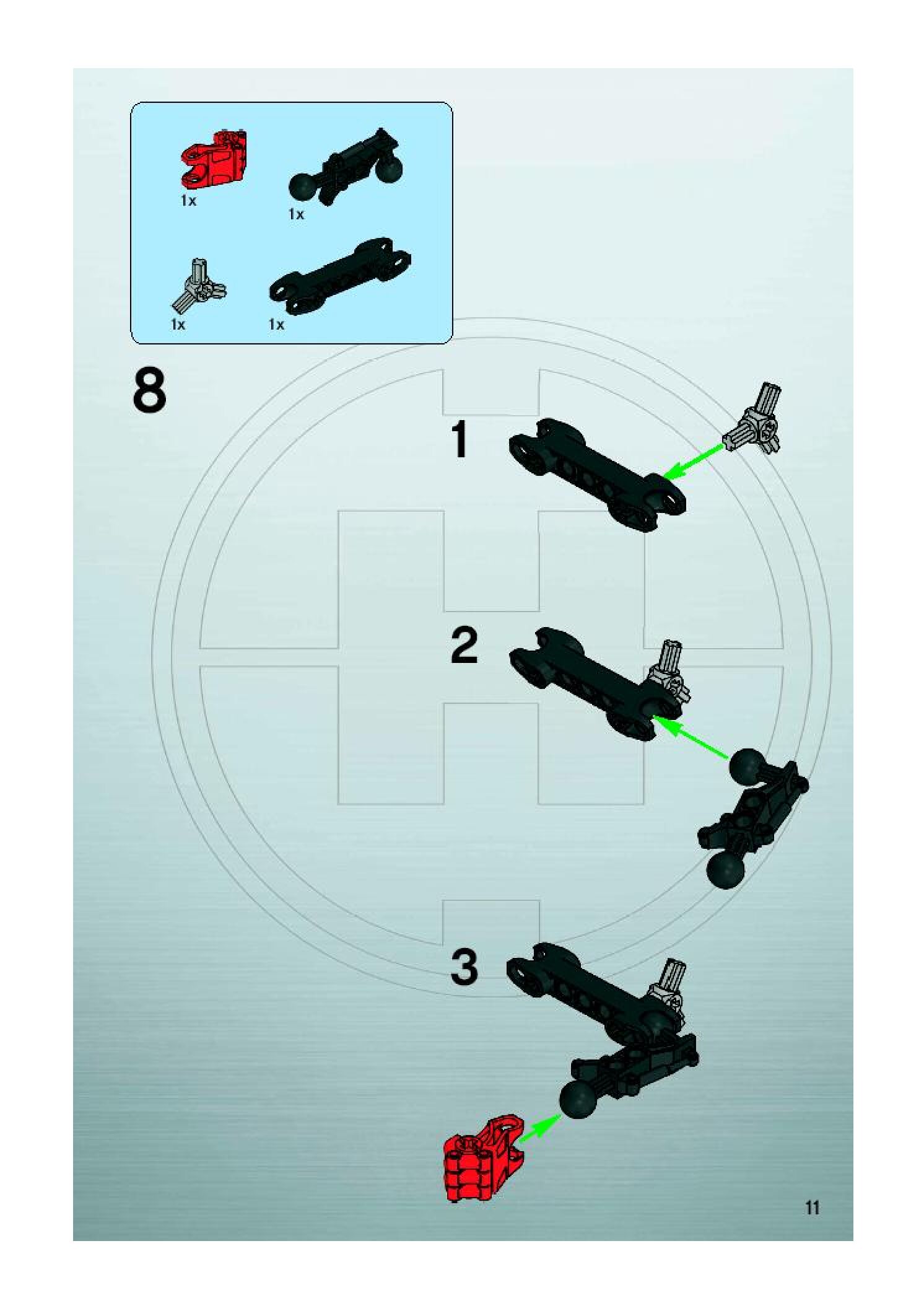 1x
1x
1x
1x

8

1

2

3

11