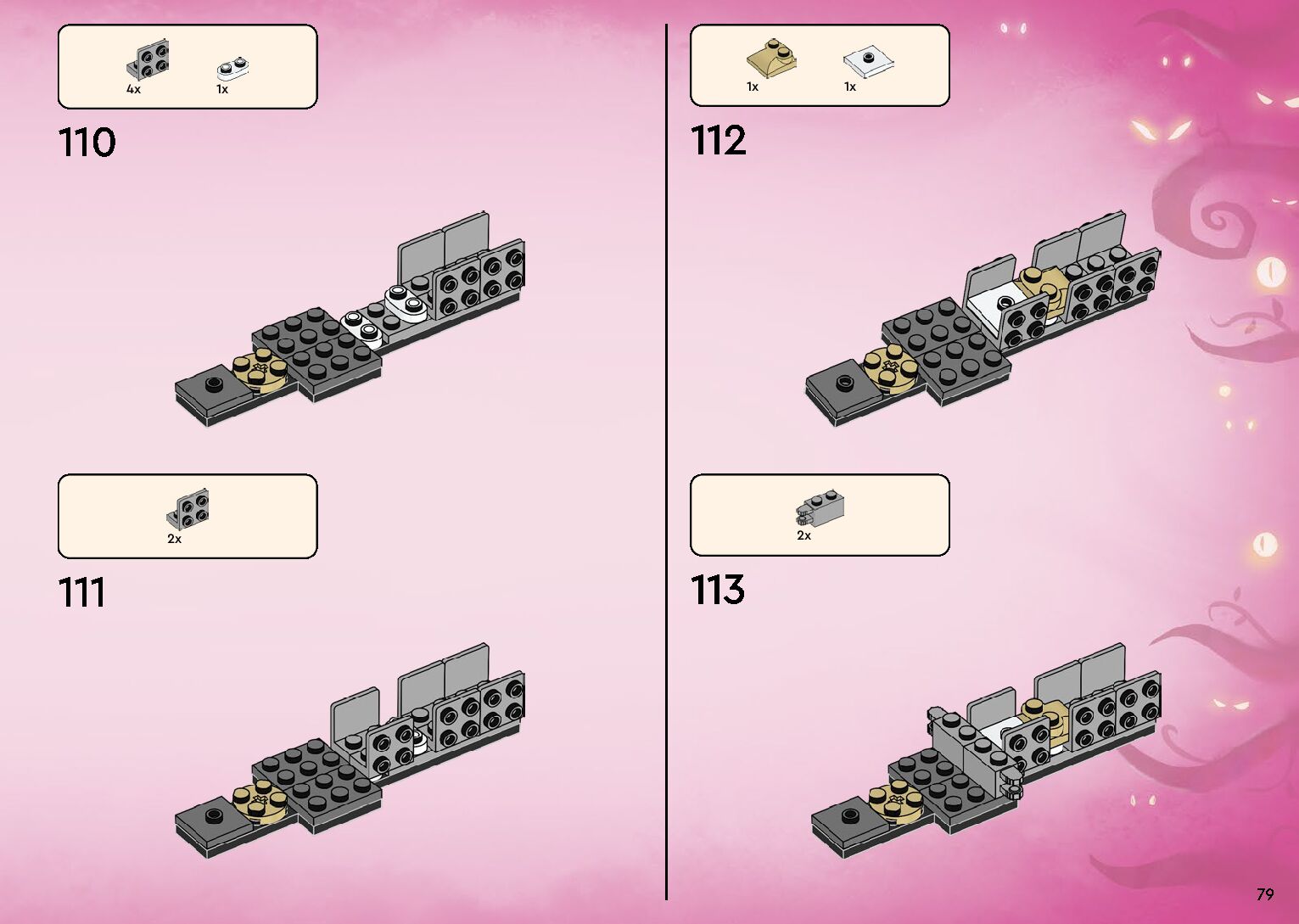 4x 1x

110

2x

111

1x 1x

112

2x

113

79