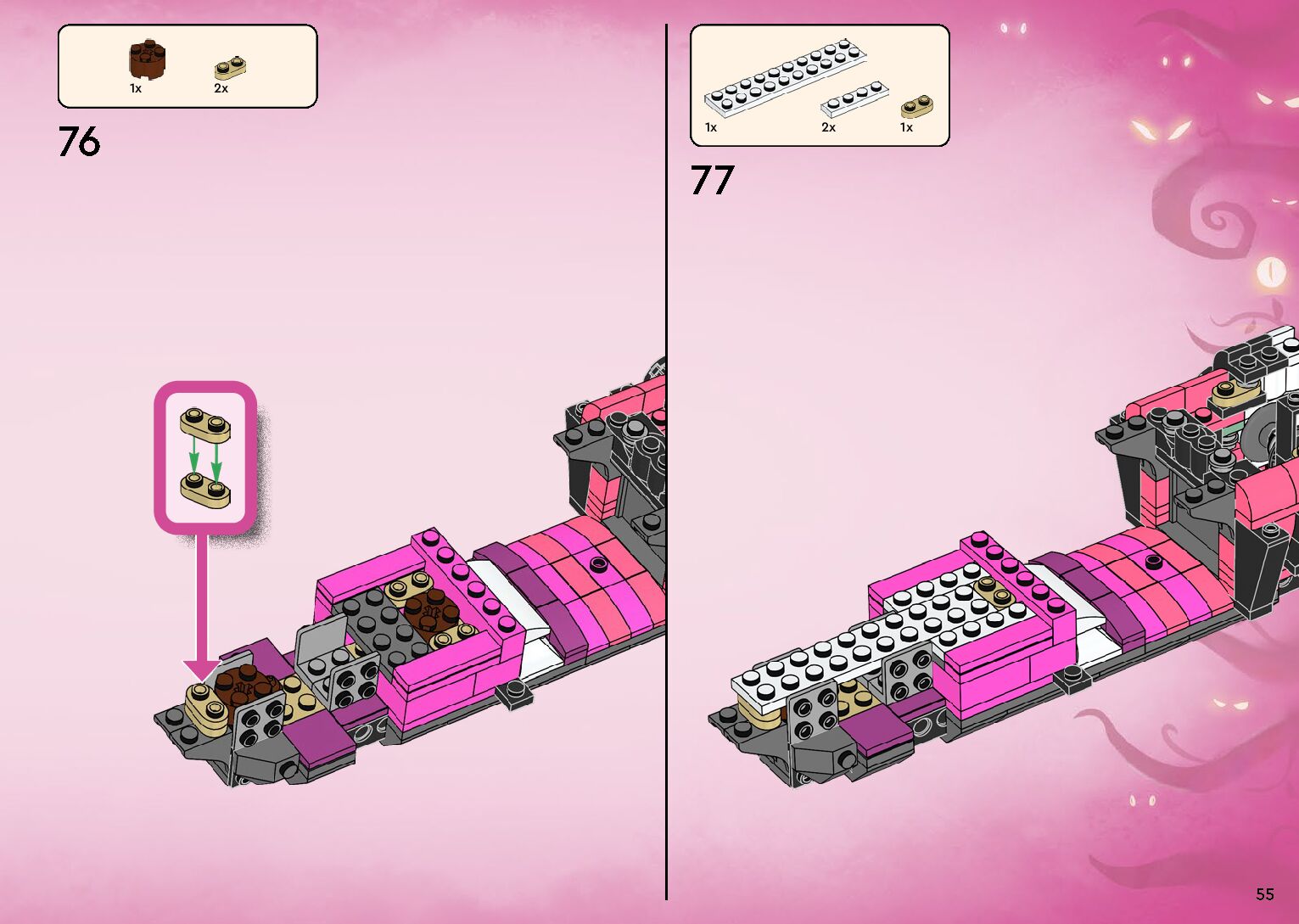 1x 2x

76

1x 2x 1x

77

55