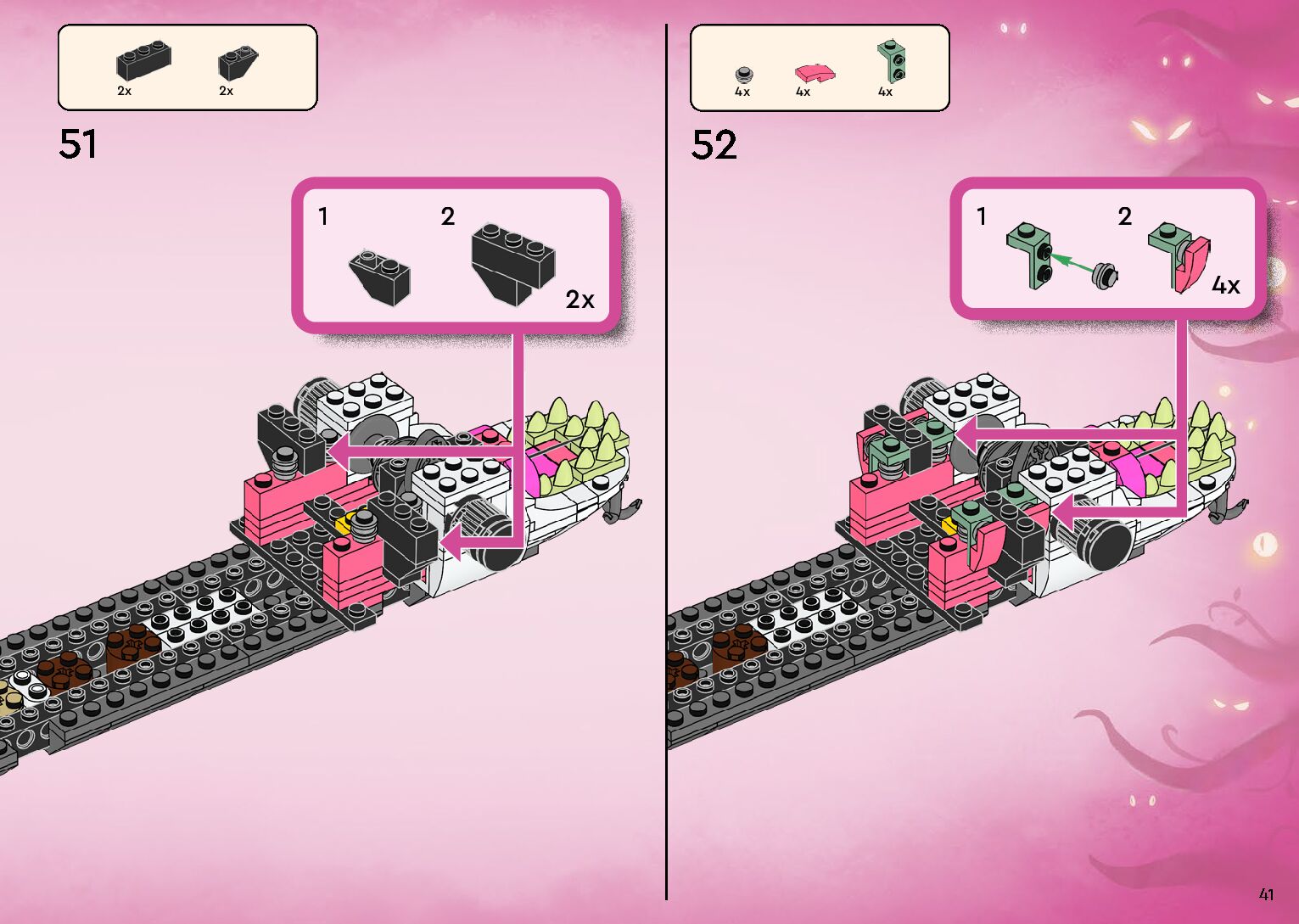 2x 2x

51

1 2

2x

4x 4x 4x

52

1 2

4x

41