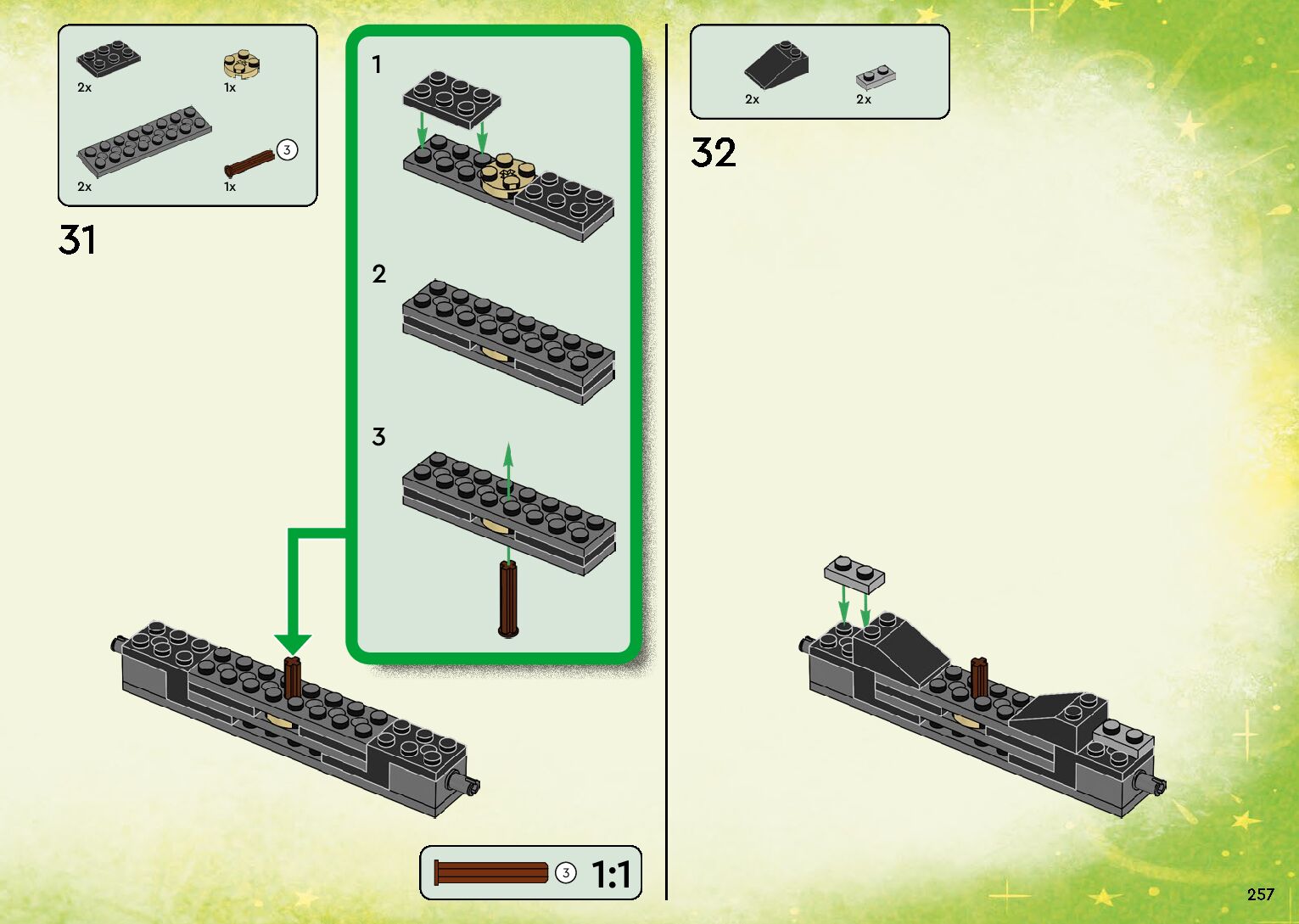 2x

1x

2x

3

1x

31

1

2

3

3

1:1

2x

2x

32

257