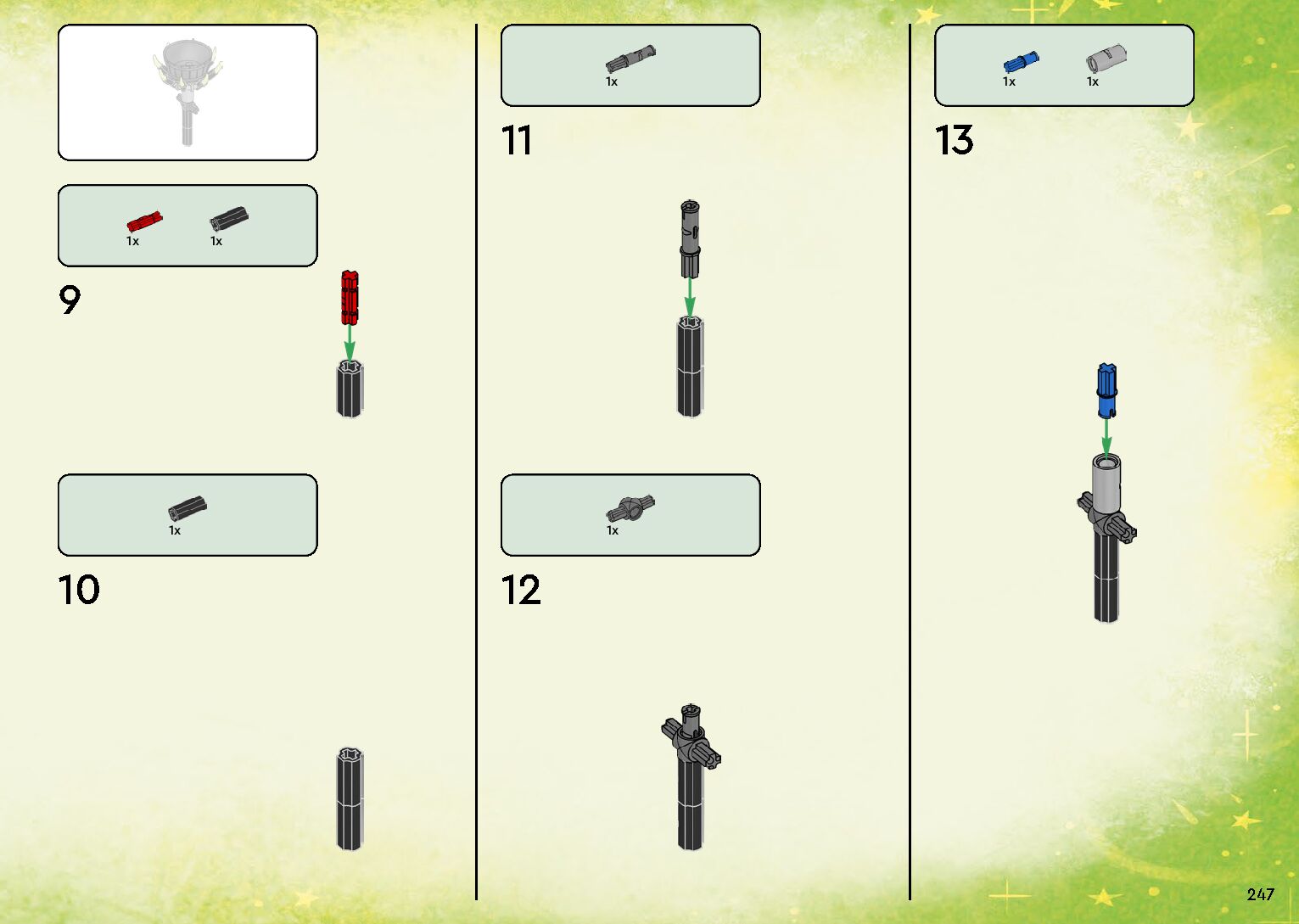 1x 1x

9

1x

10

1x

11

1x

12

1x 1x

13

247