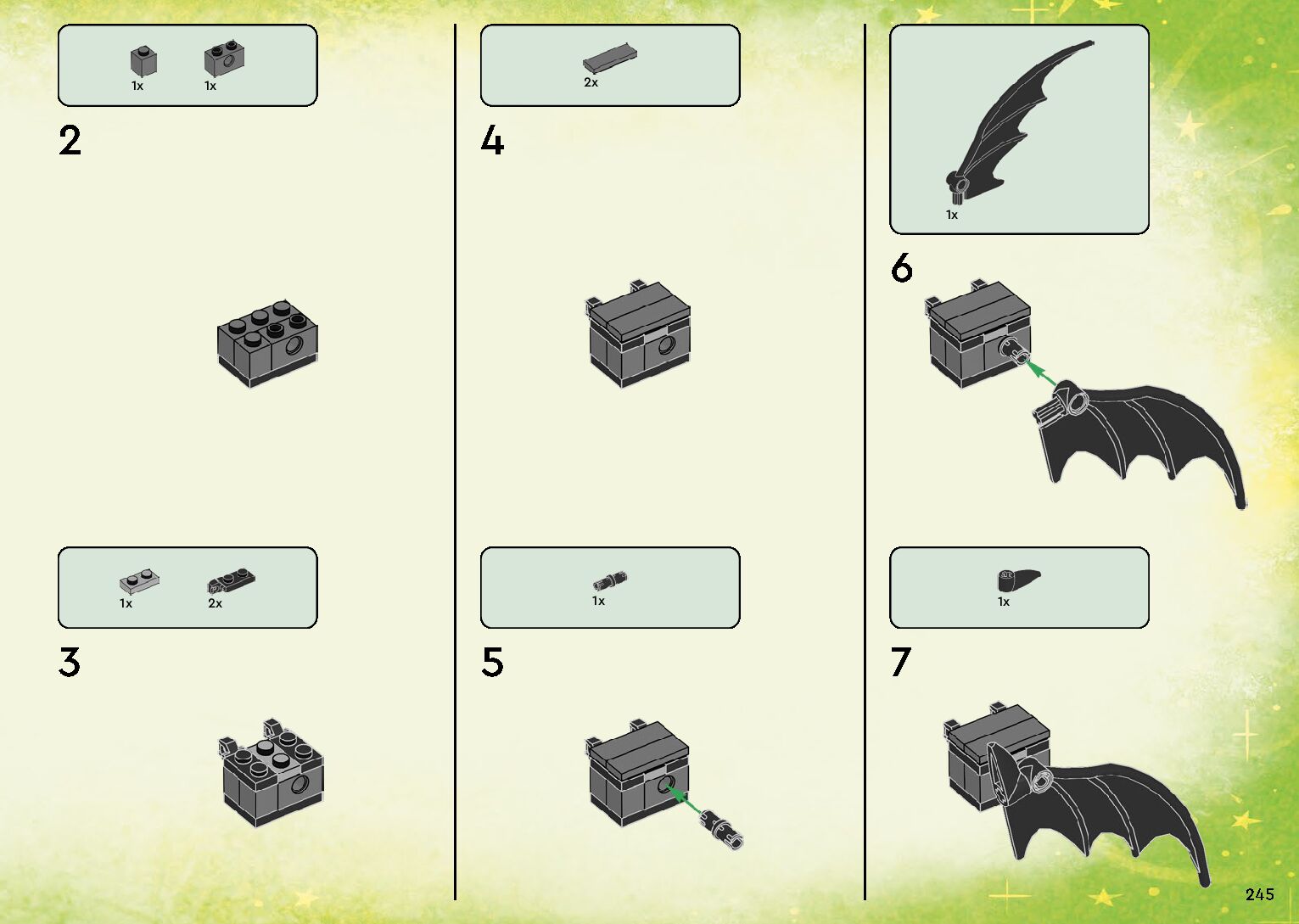 1x 1x

2

1x 2x

3

2x

4

1x

5

1x

6

1x

7

245