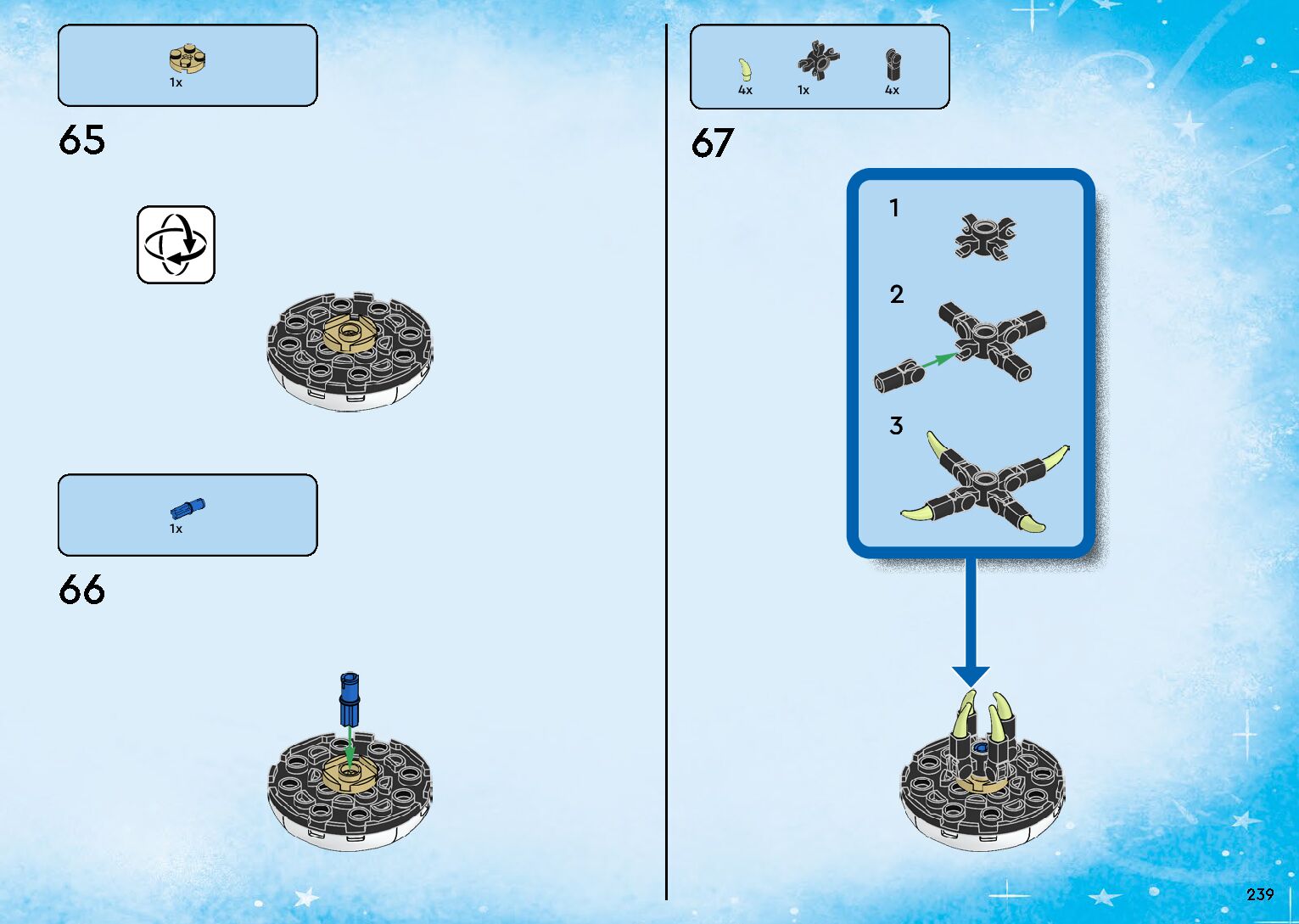 1x

65

1x

66

4x 1x 4x

67

1

2

3

239