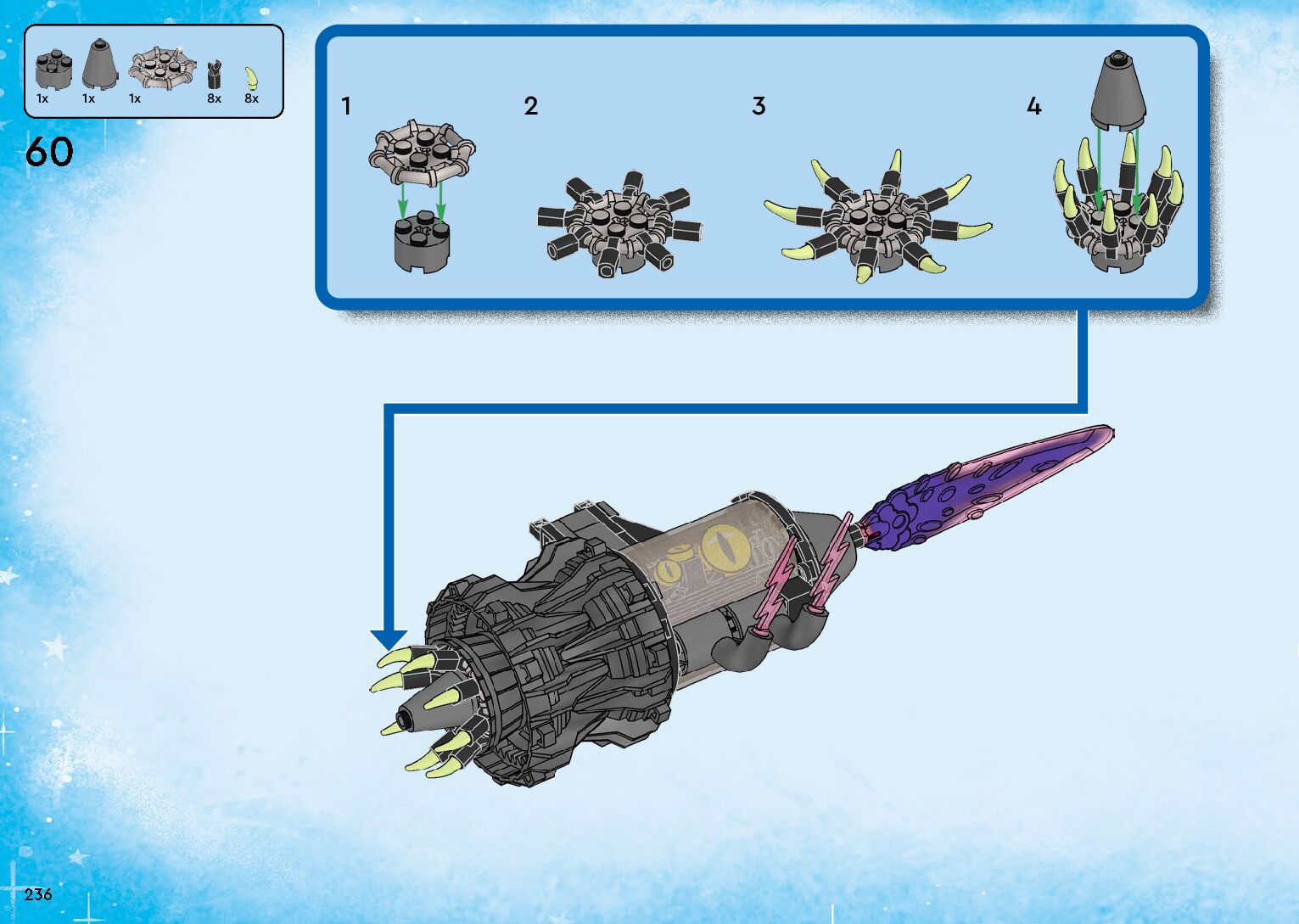 1x 1x 1x 8x 8x

60

1

2

3

4

236