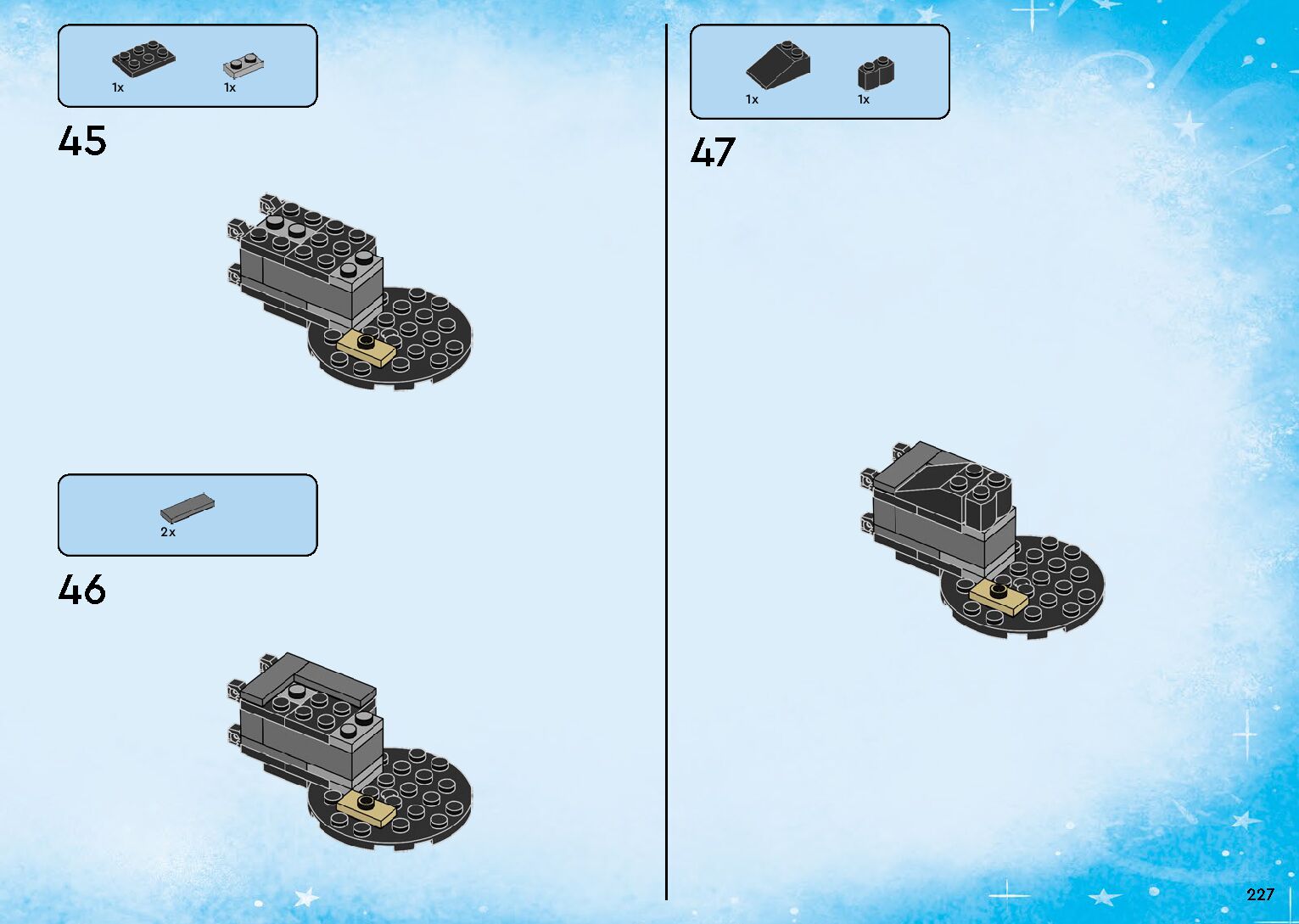 1x 1x

45

2x

46

1x 1x

47

227