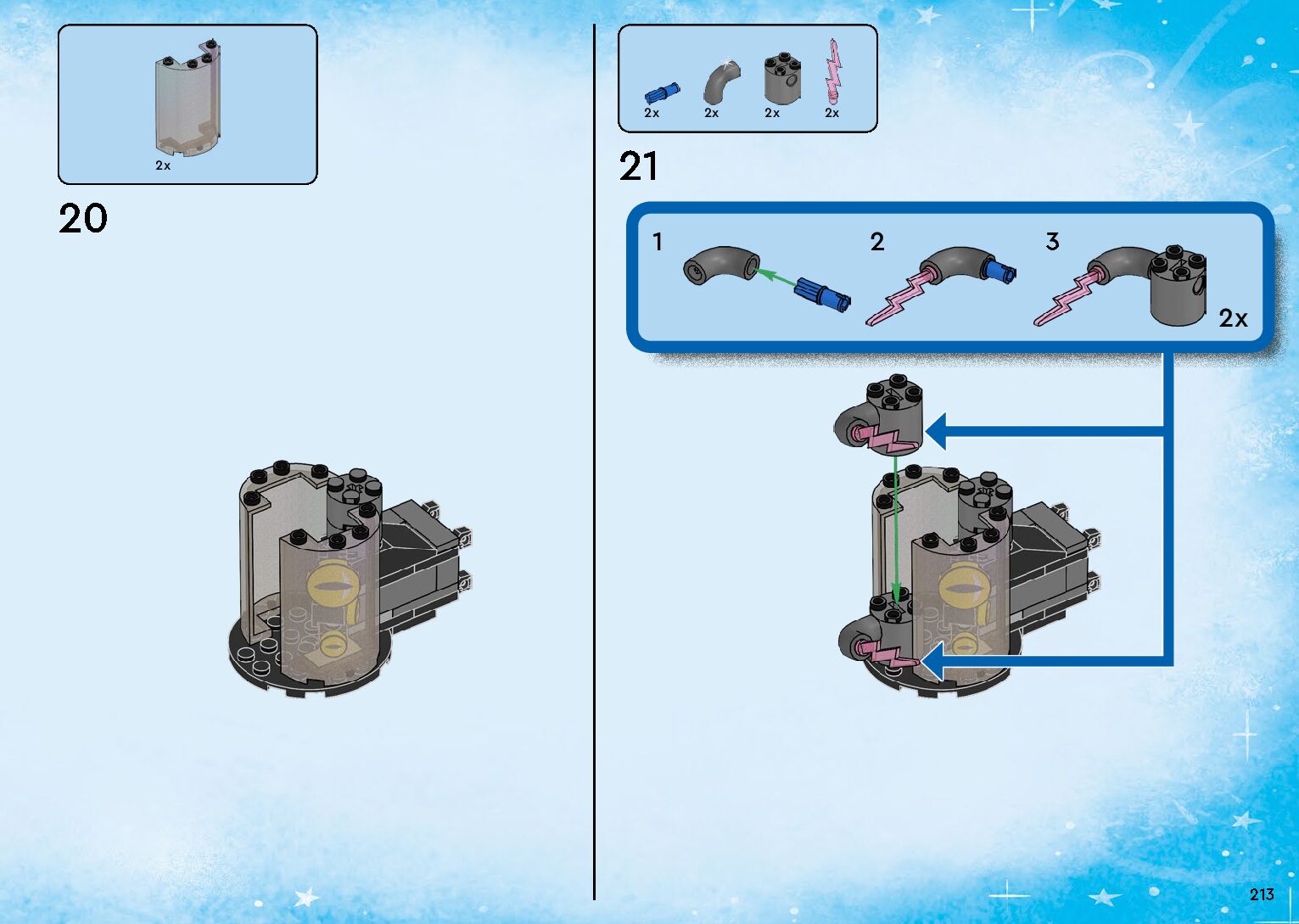 2x

20

2x
2x
2x
2x

21

1
2
3
2x

213