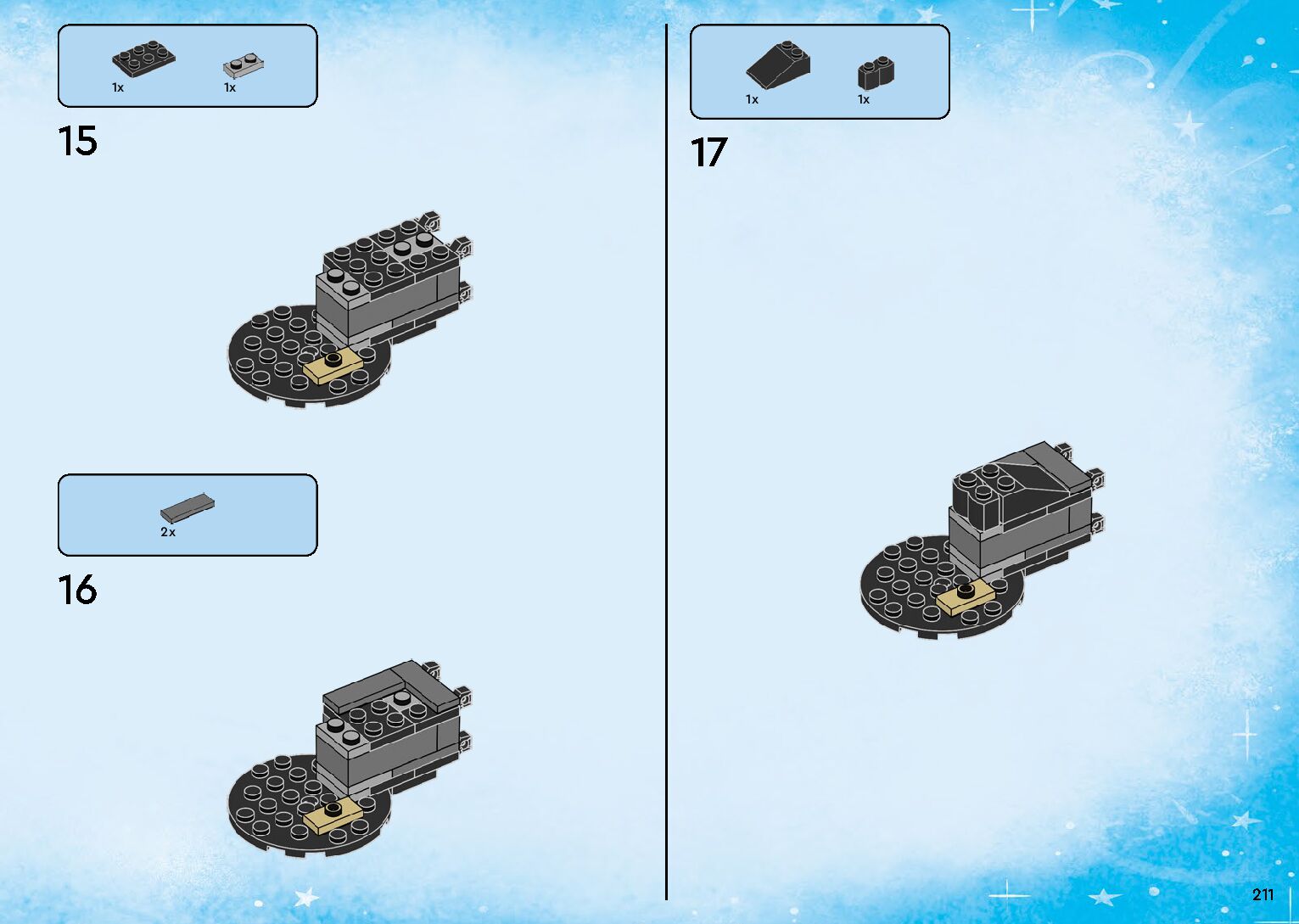 1x 1x

15

2x

16

1x 1x

17

211