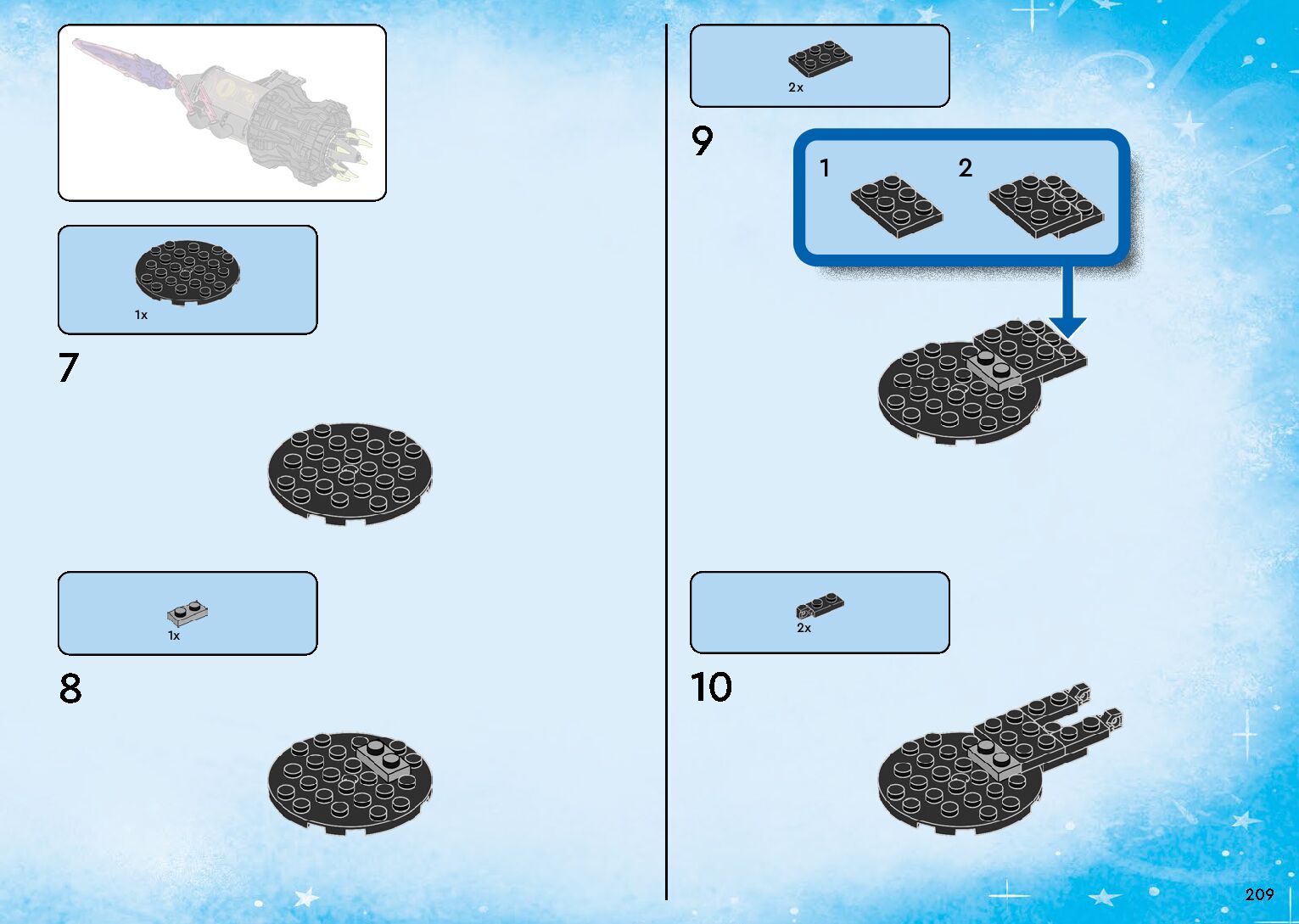 1x

7

1x

8

2x

9

1

2

2x

10

209