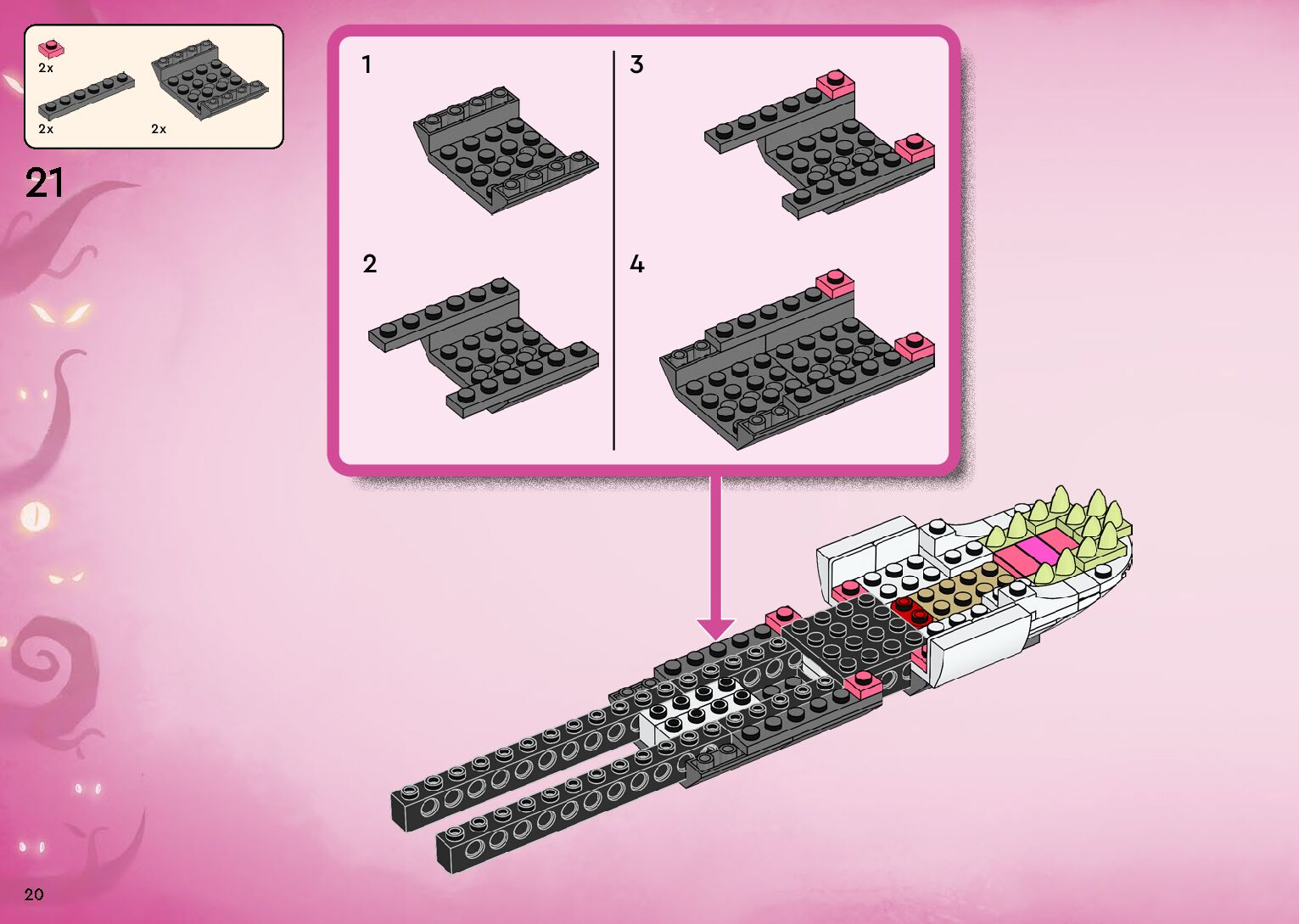 2x

2x

2x

21

1

2

3

4

20