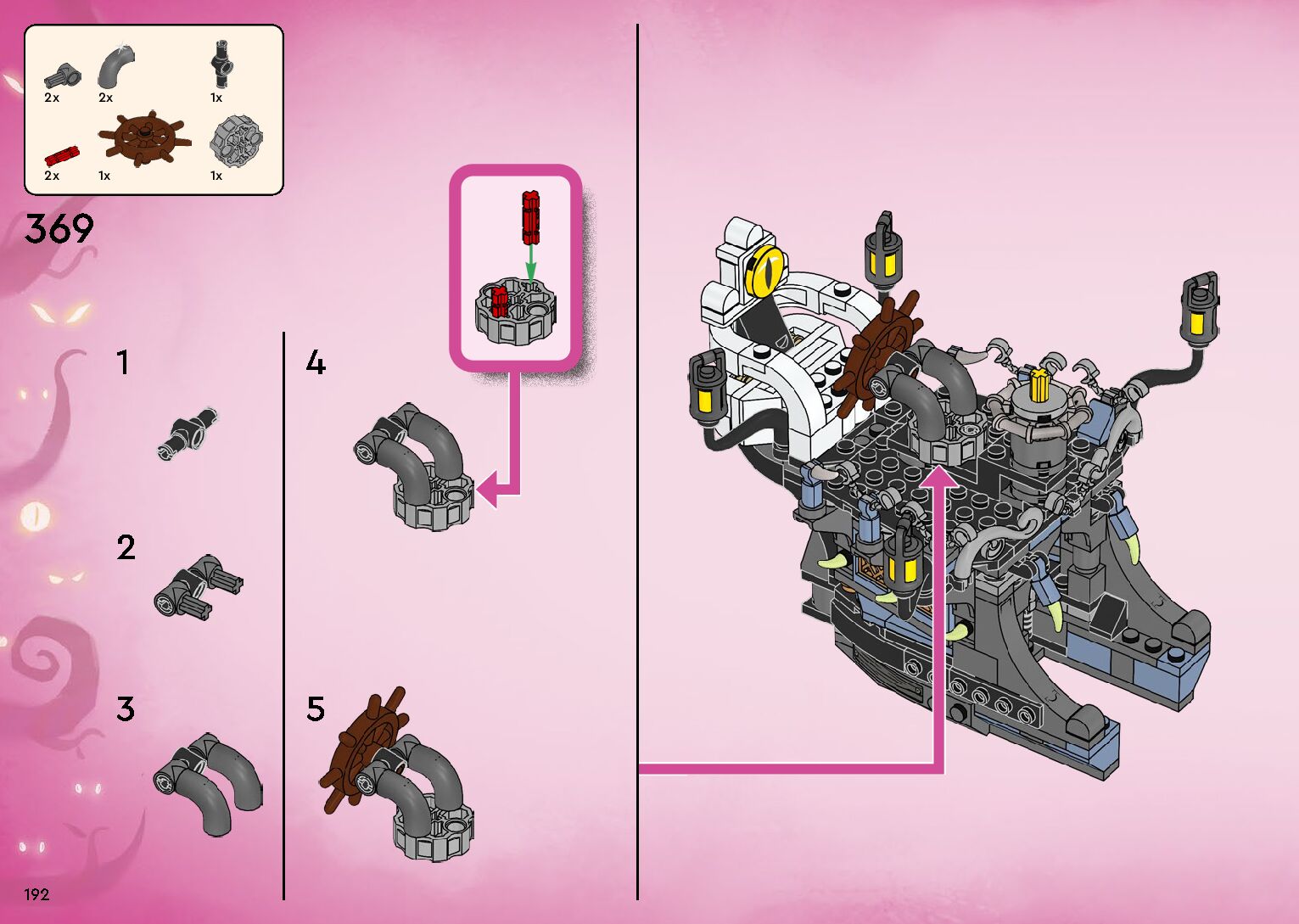 2x
2x
1x
2x
1x
1x

369

1

2

3

4

5

192