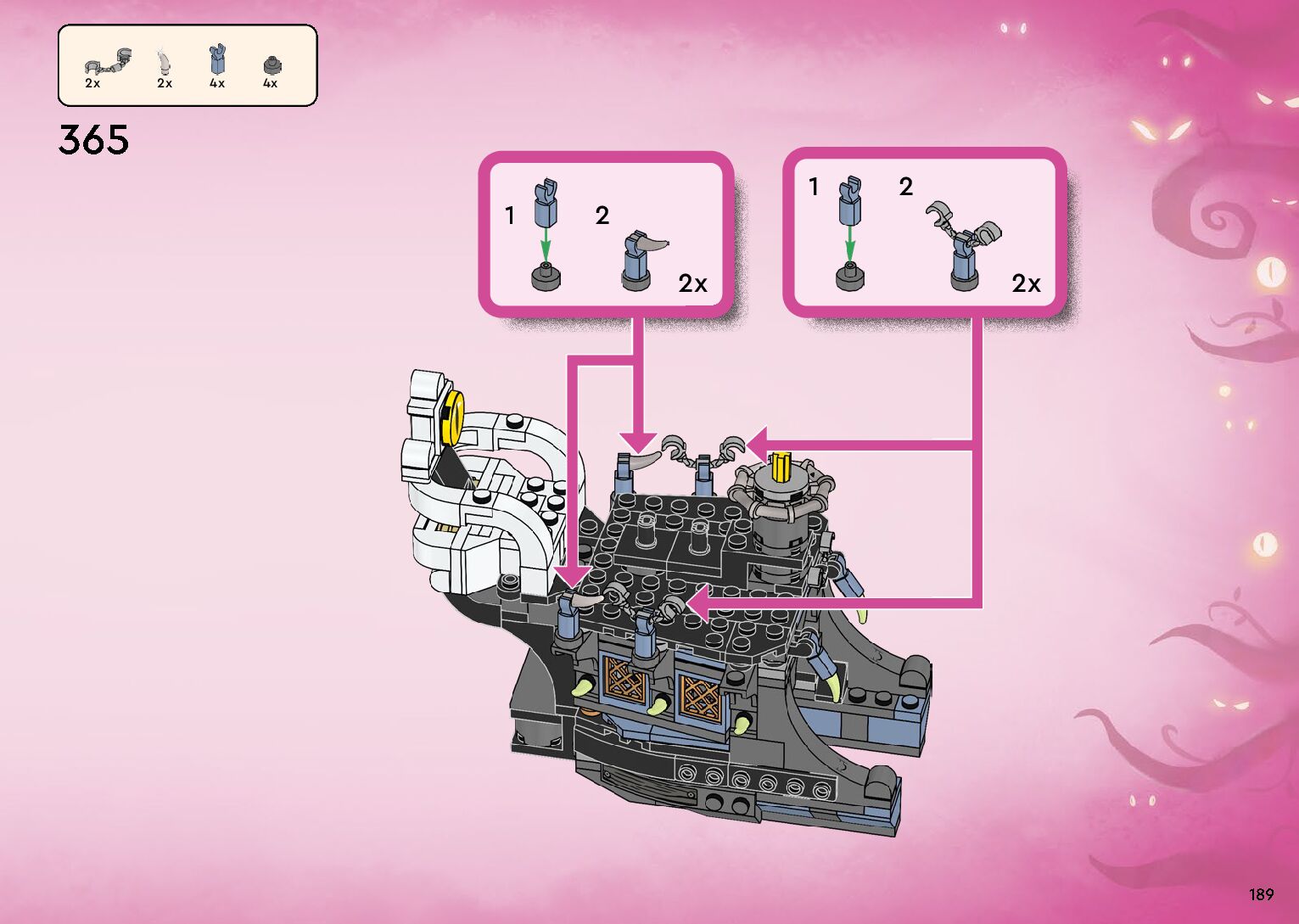 2x 2x 4x 4x

365

1 2

2x

1 2

2x

189