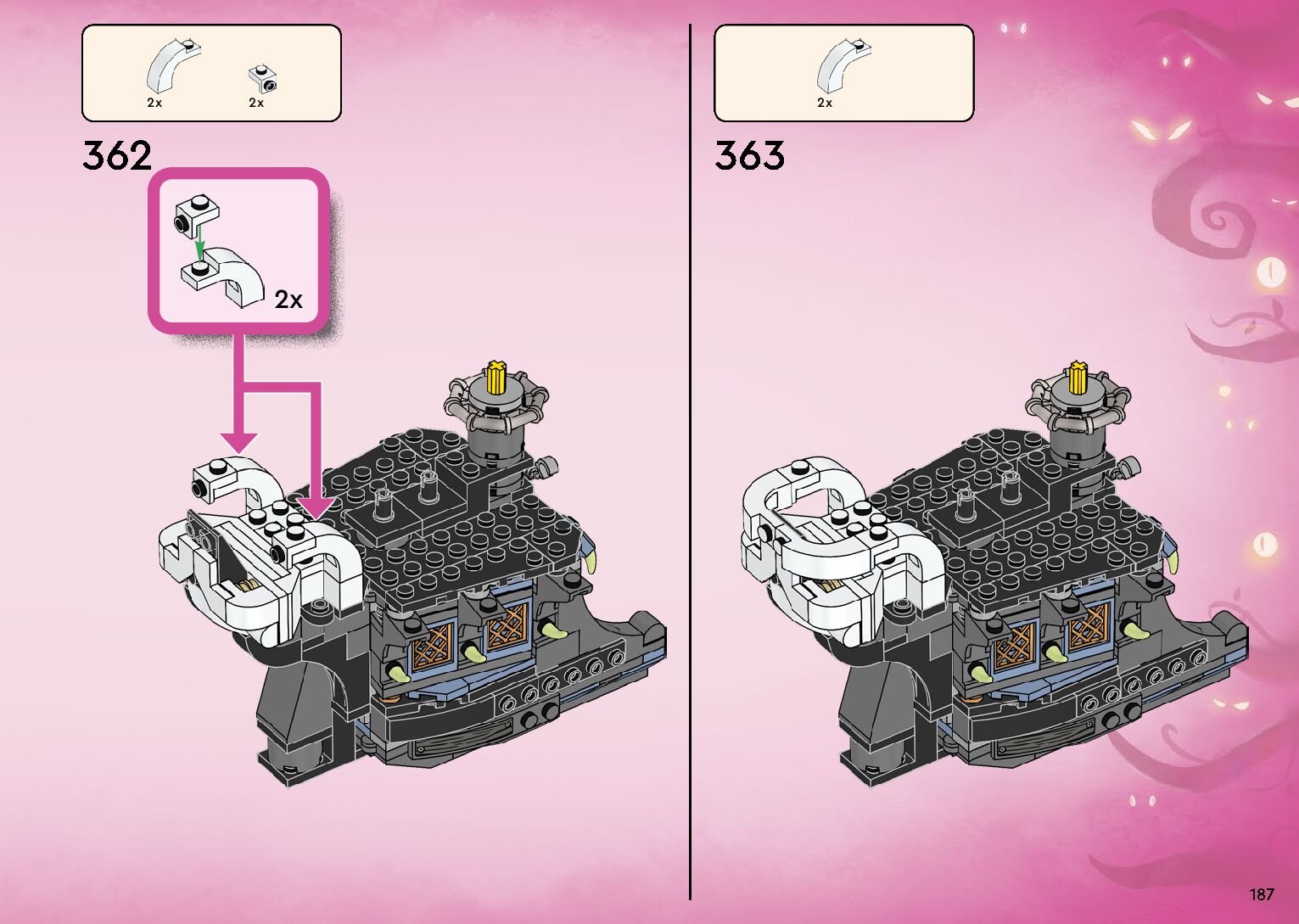 2x 2x

362

2x

2x

363

187