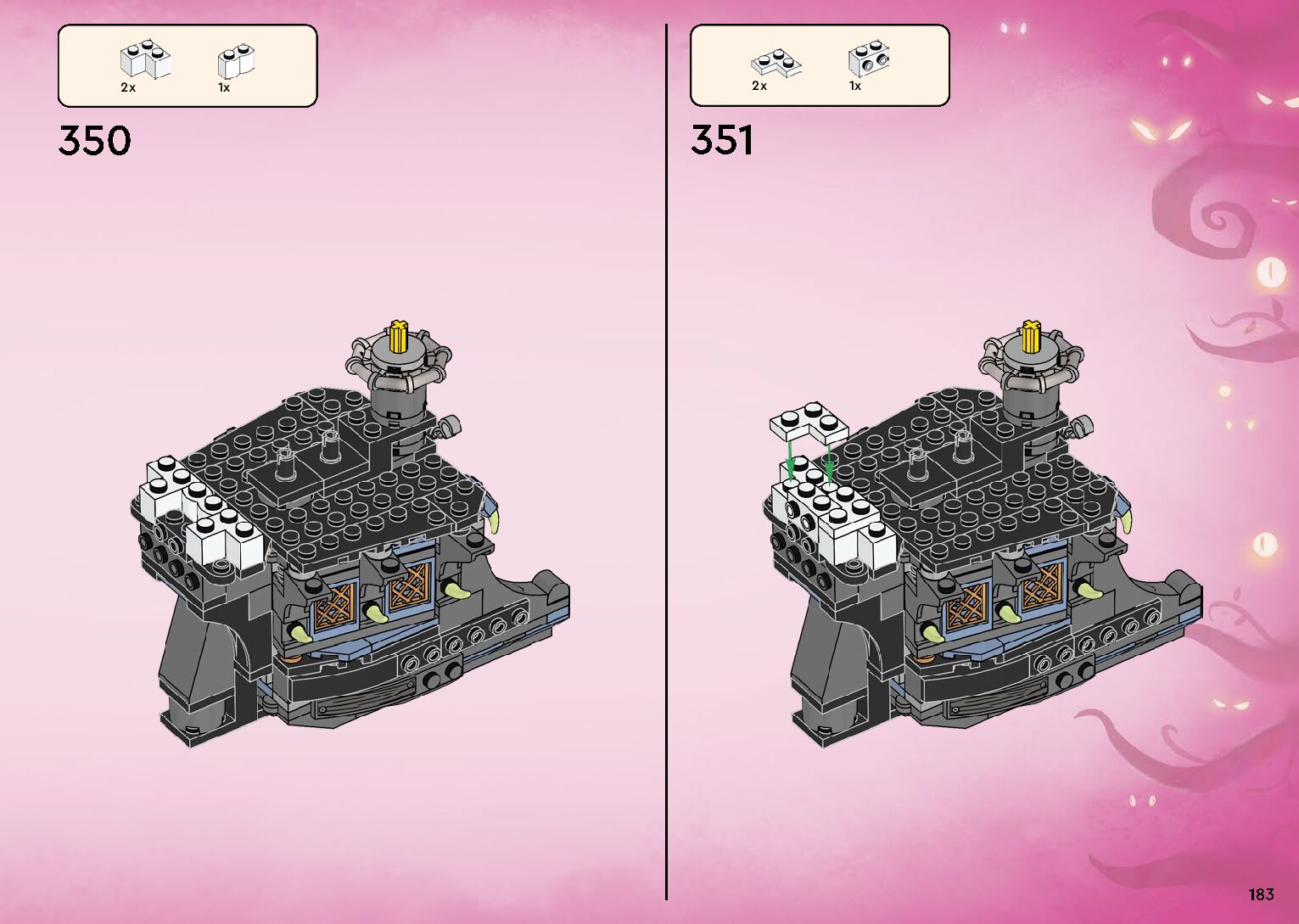 2x 1x

350

2x 1x

351

183