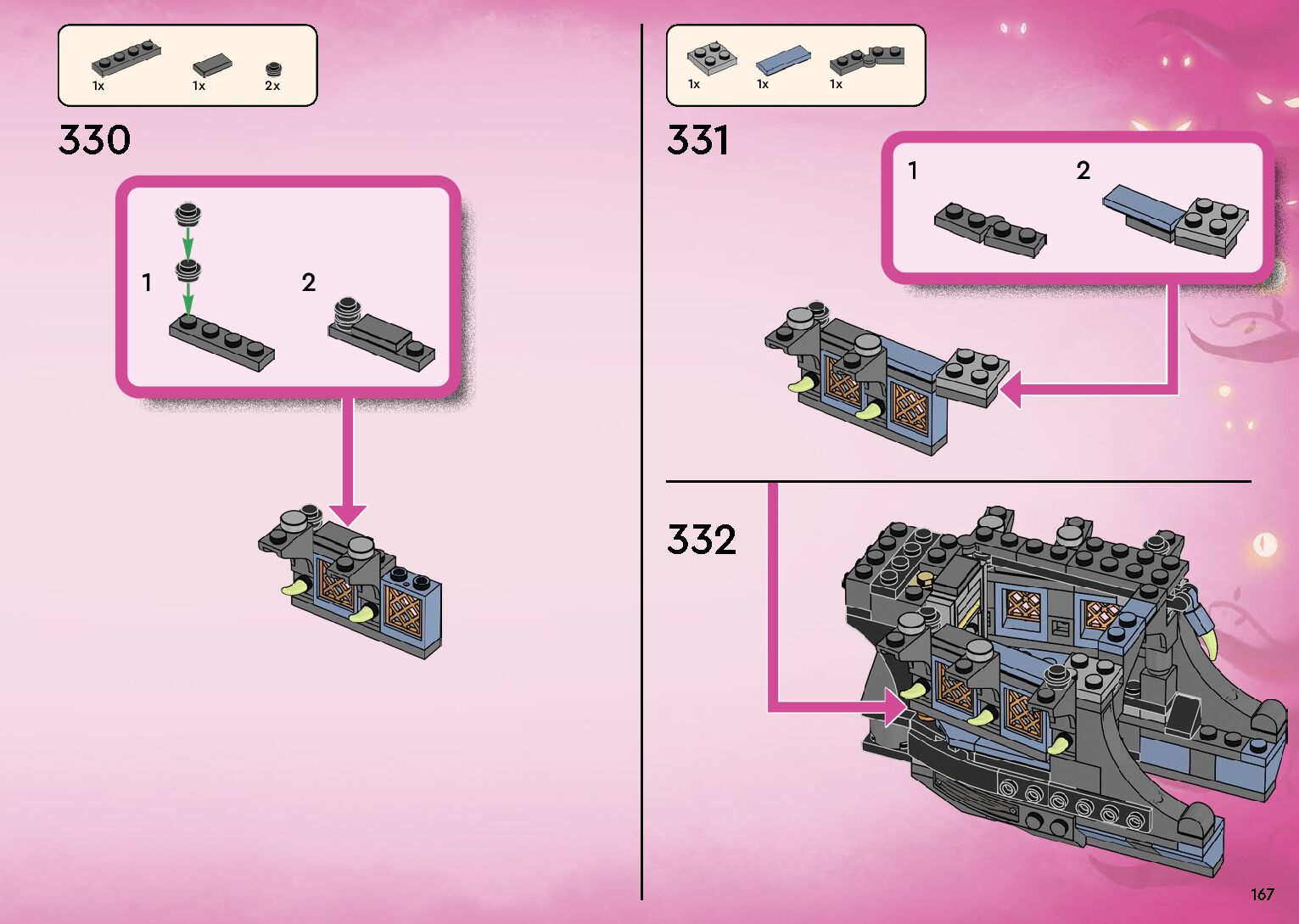 1x 1x 2x

330

1

2

1x 1x 1x

331

1

2

332

167