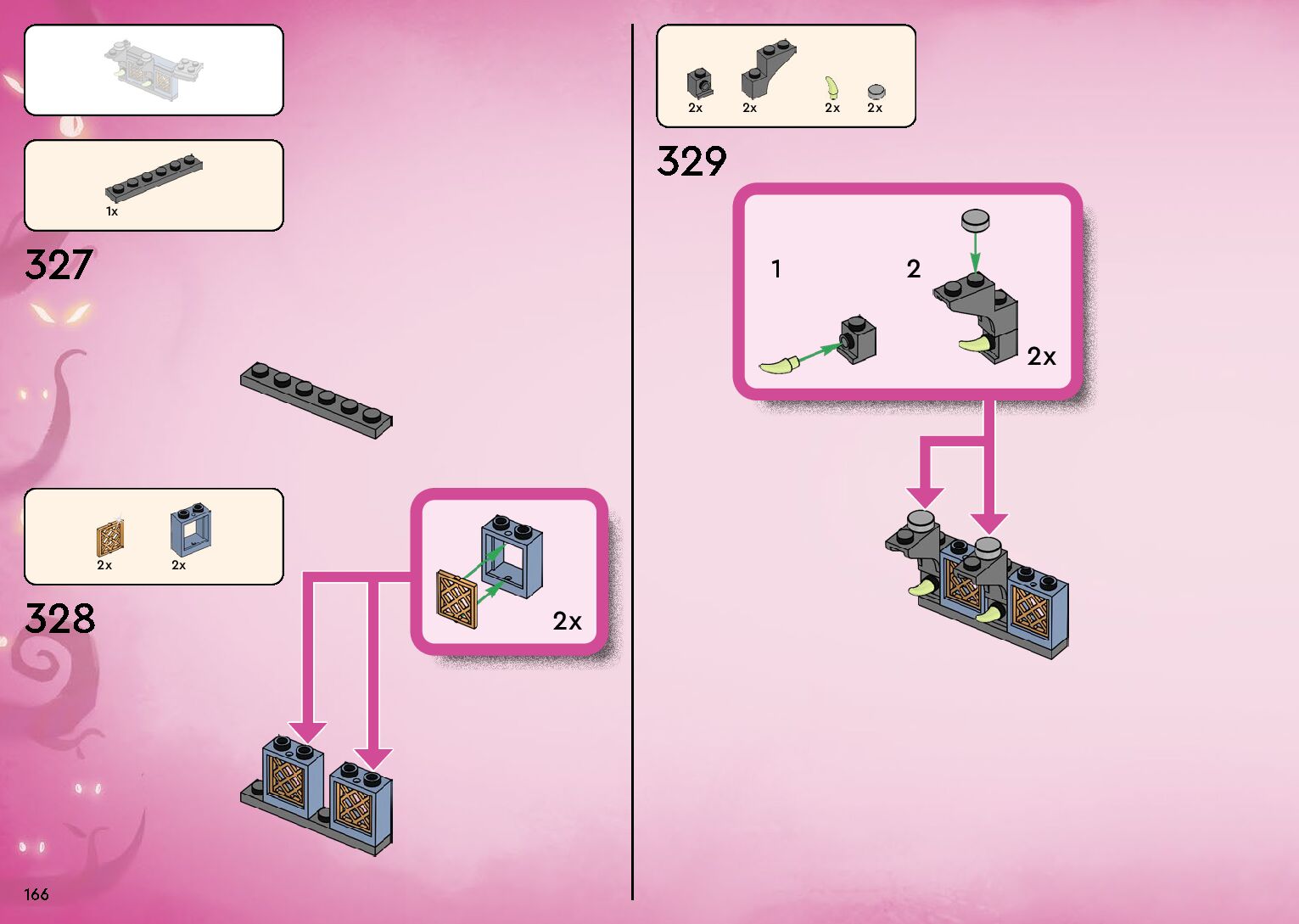 1x

327

2x 2x

328

2x

166

2x 2x 2x 2x

329

1

2

2x