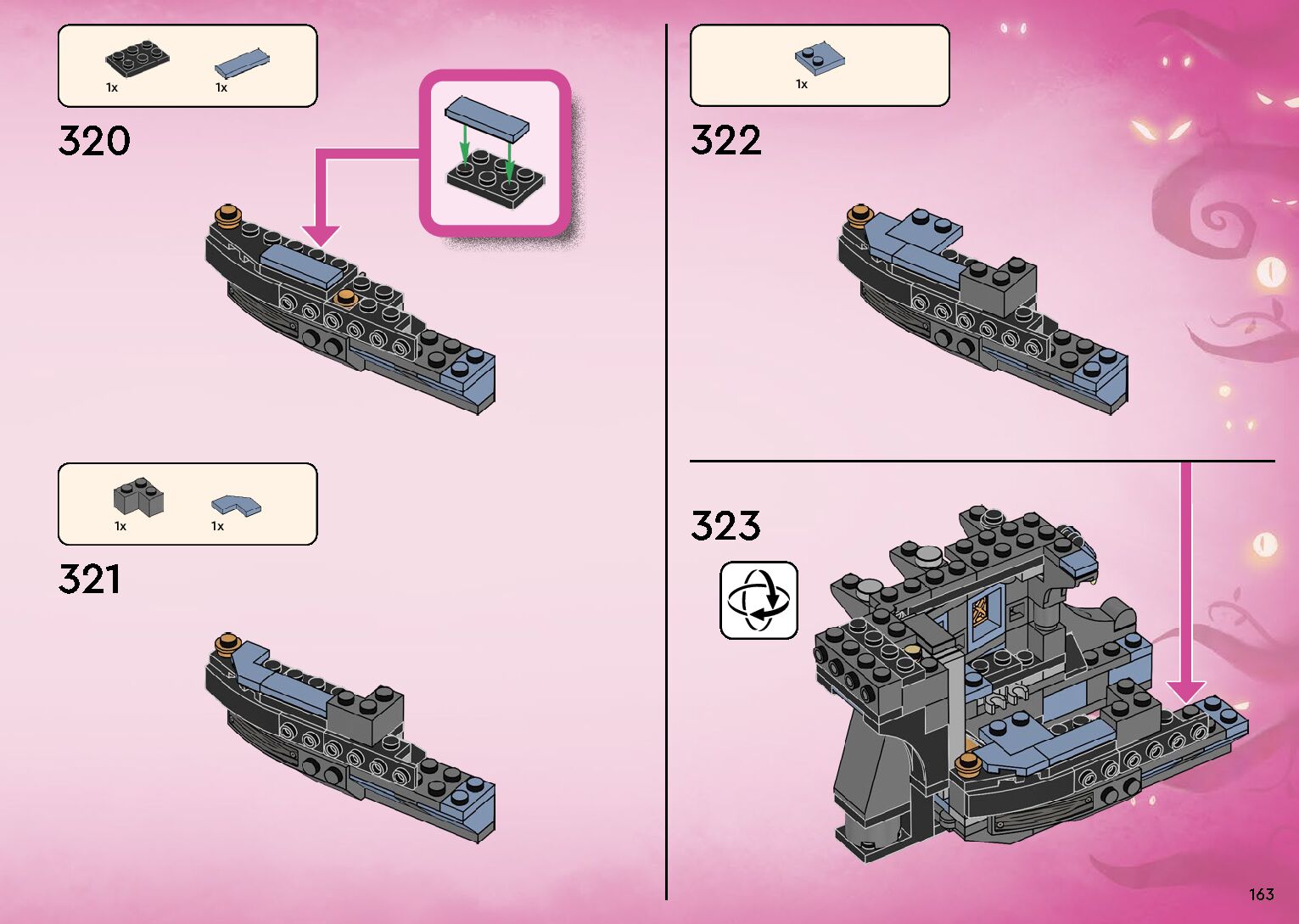 1x 1x

320

1x 1x

321

1x

322

323

163