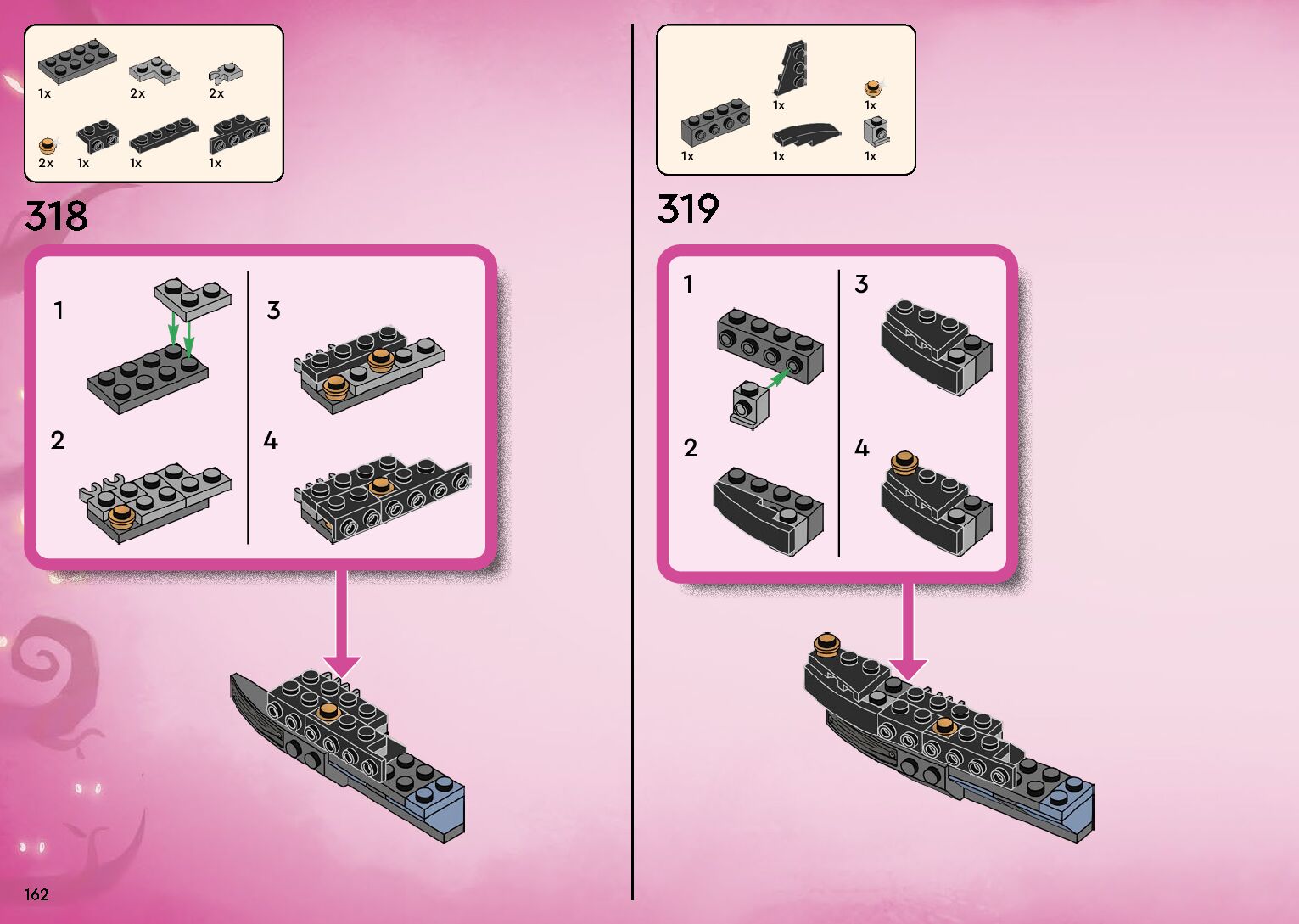 1x 2x 2x
2x 1x 1x 1x

318

1

2

3

4

1x 1x
1x 1x 1x

319

1

2

3

4

162