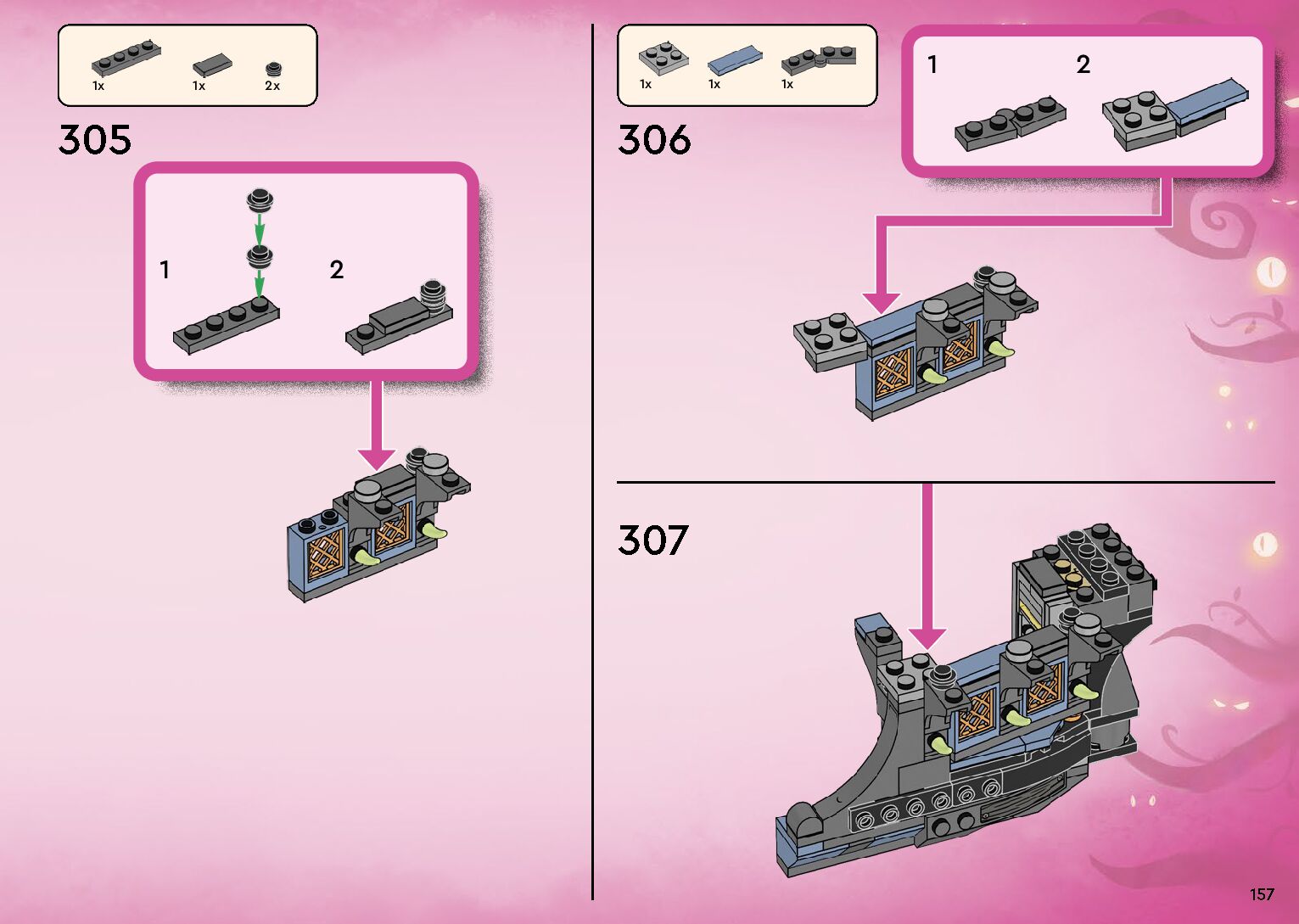 1x 1x 2x

305

1

2

1x 1x 1x

306

1

2

307

157