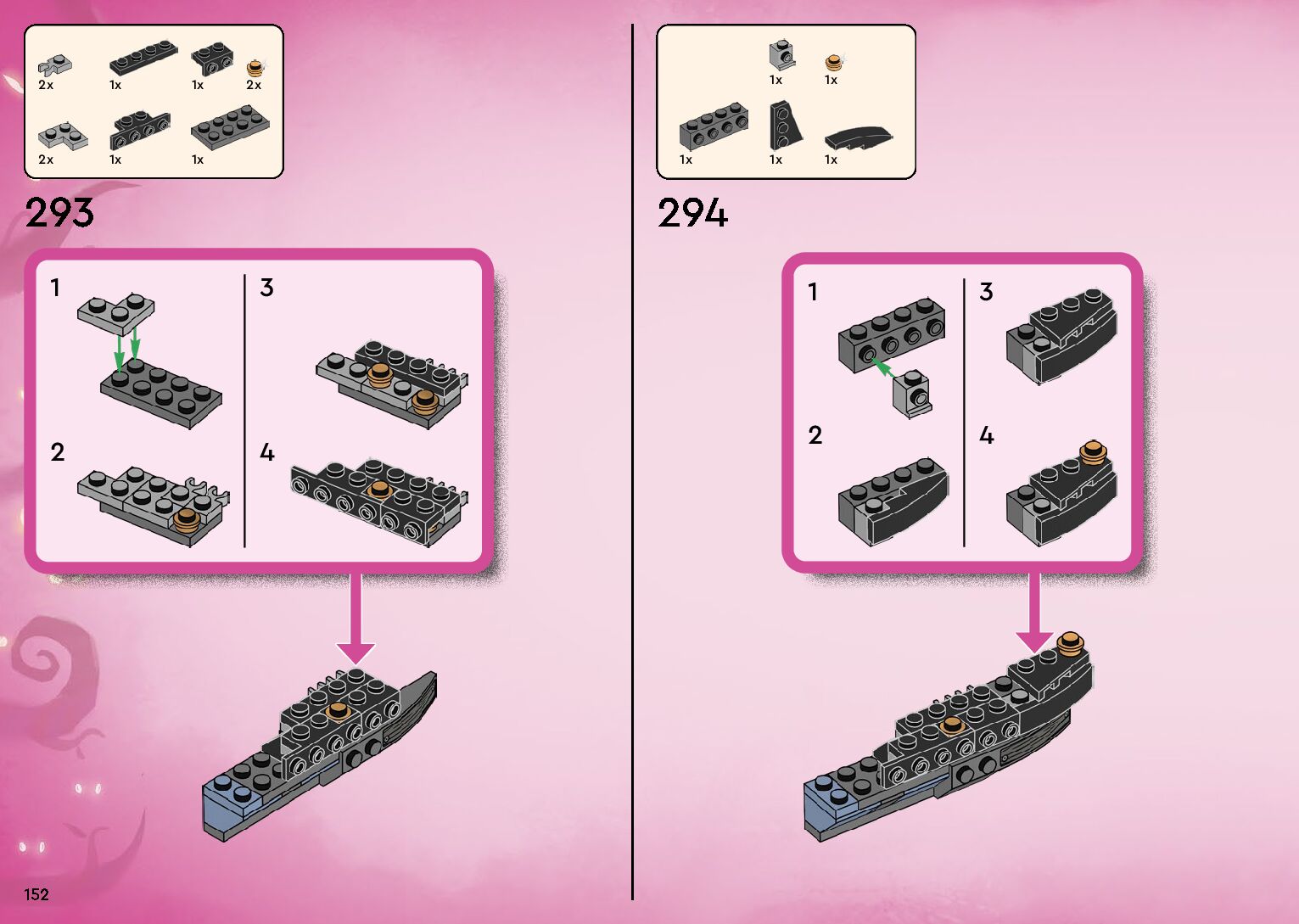 2x 1x 1x 2x

2x 1x 1x

293

1

2

3

4

1x 1x

1x 1x 1x

294

1

2

3

4

152