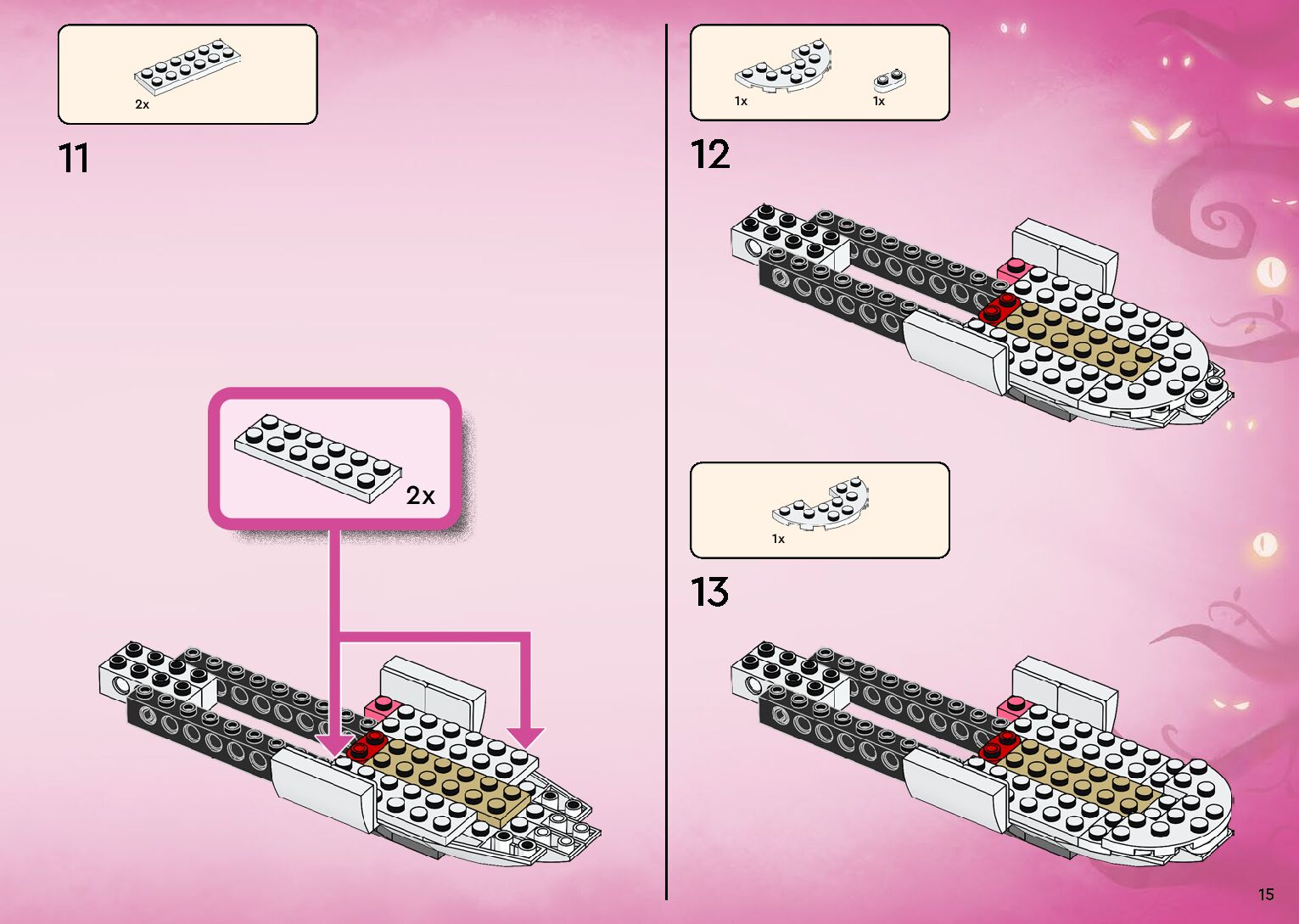 2x

11

2x

1x

1x

12

1x

13

15