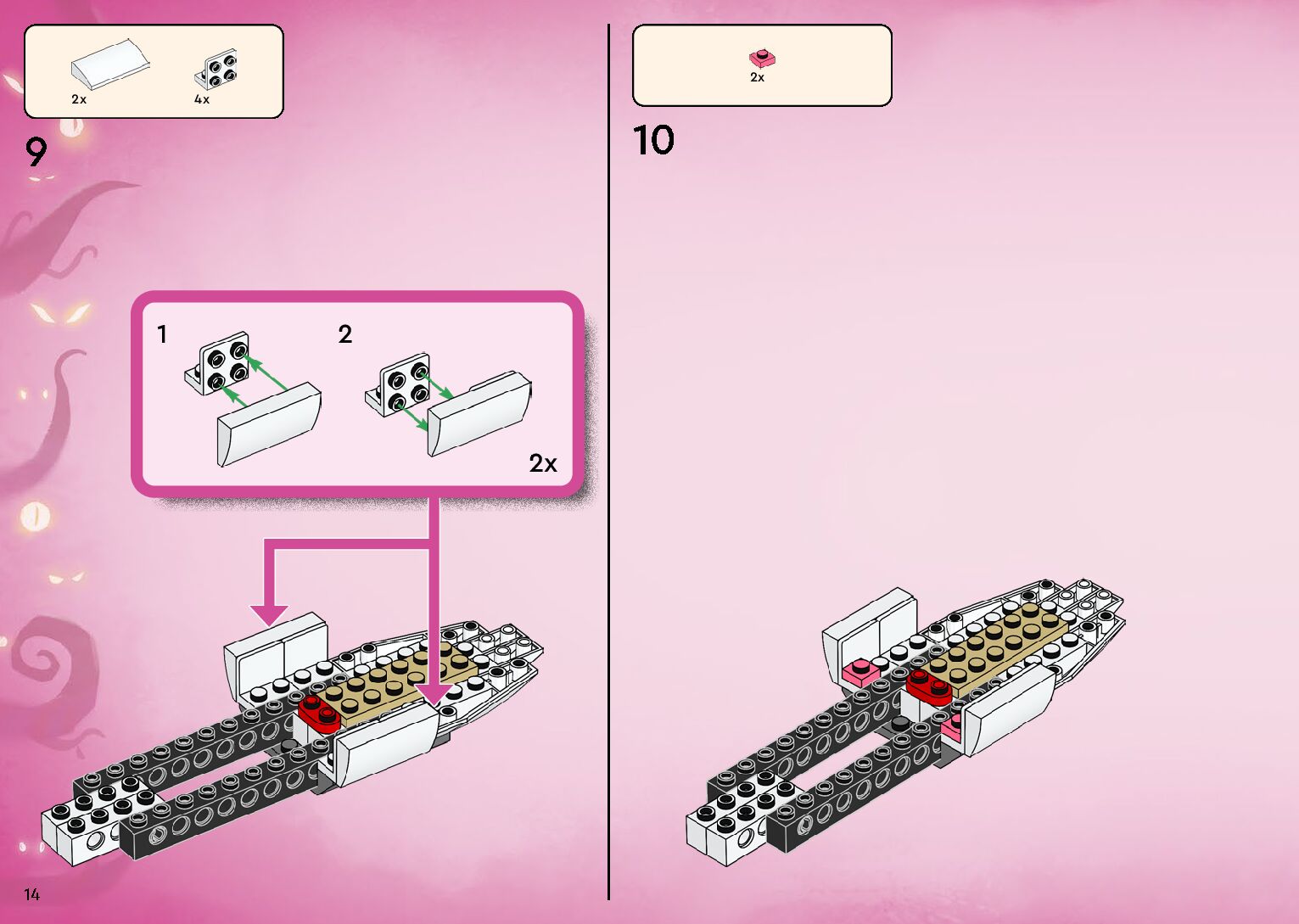 2x
4x

9

1

2

2x

2x

10

14