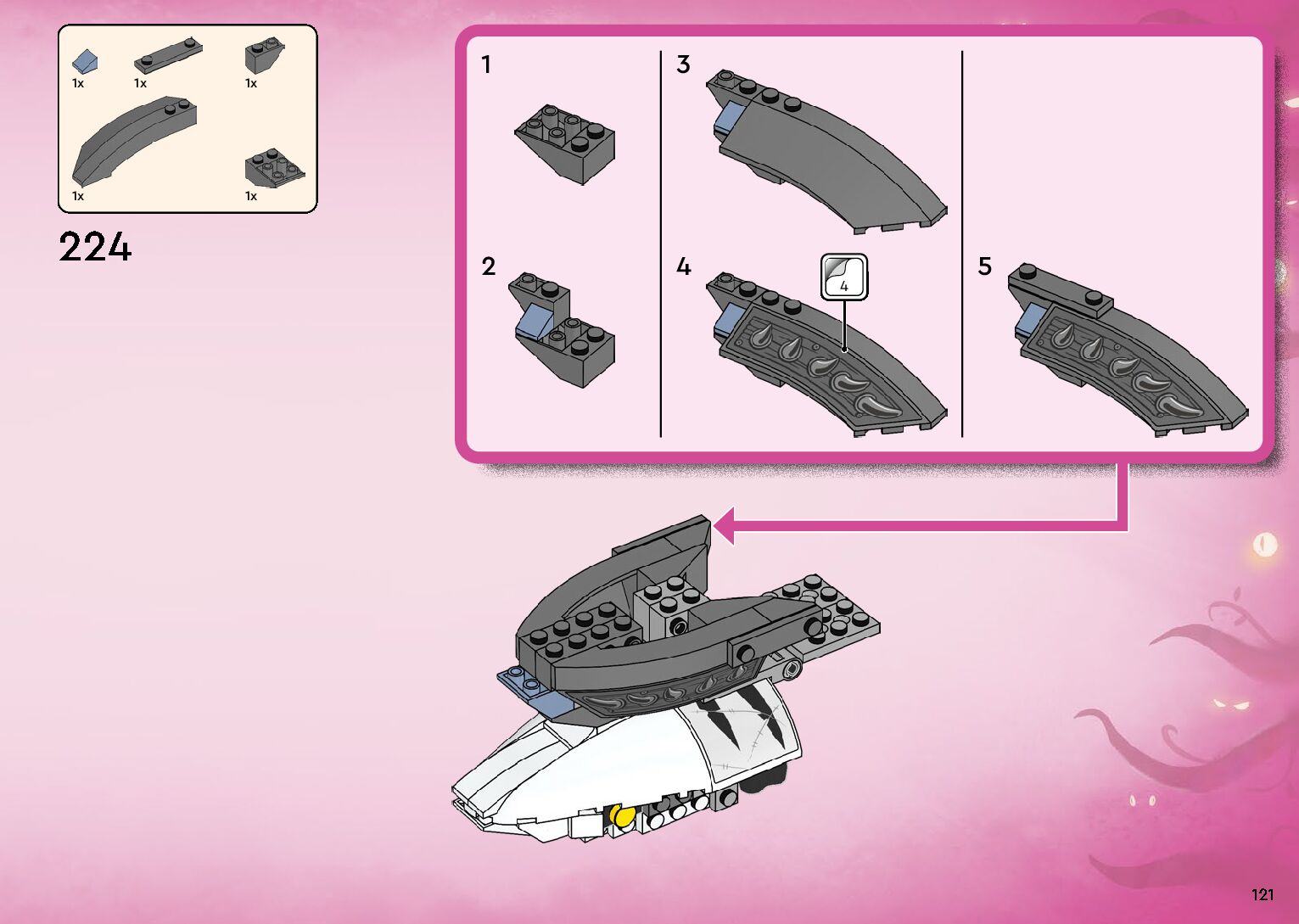 1x
1x
1x
1x
1x

224

1

2

3

4

4

5

121