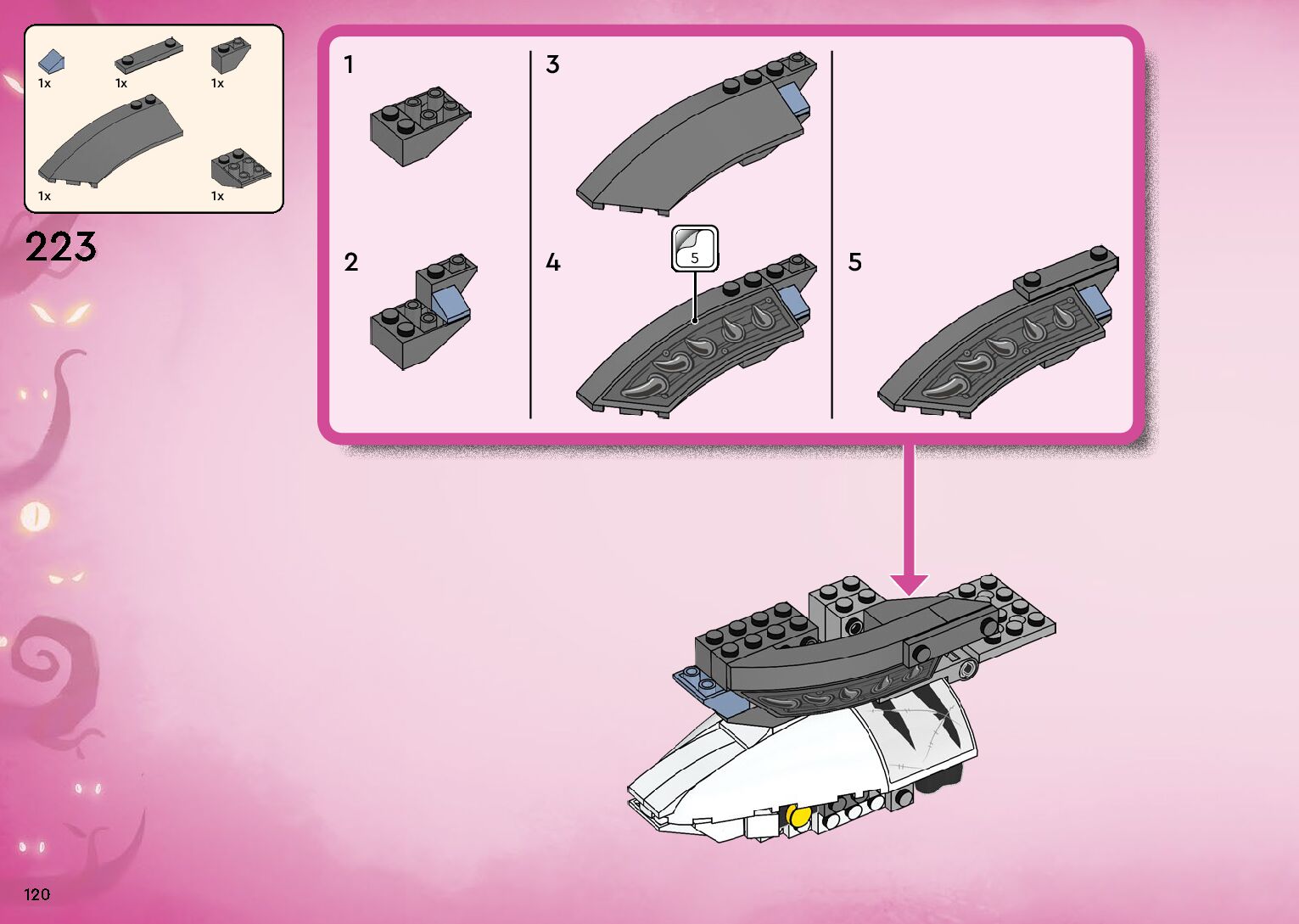 1x 1x 1x

1x 1x

223

1

2

3

4

5

5

120