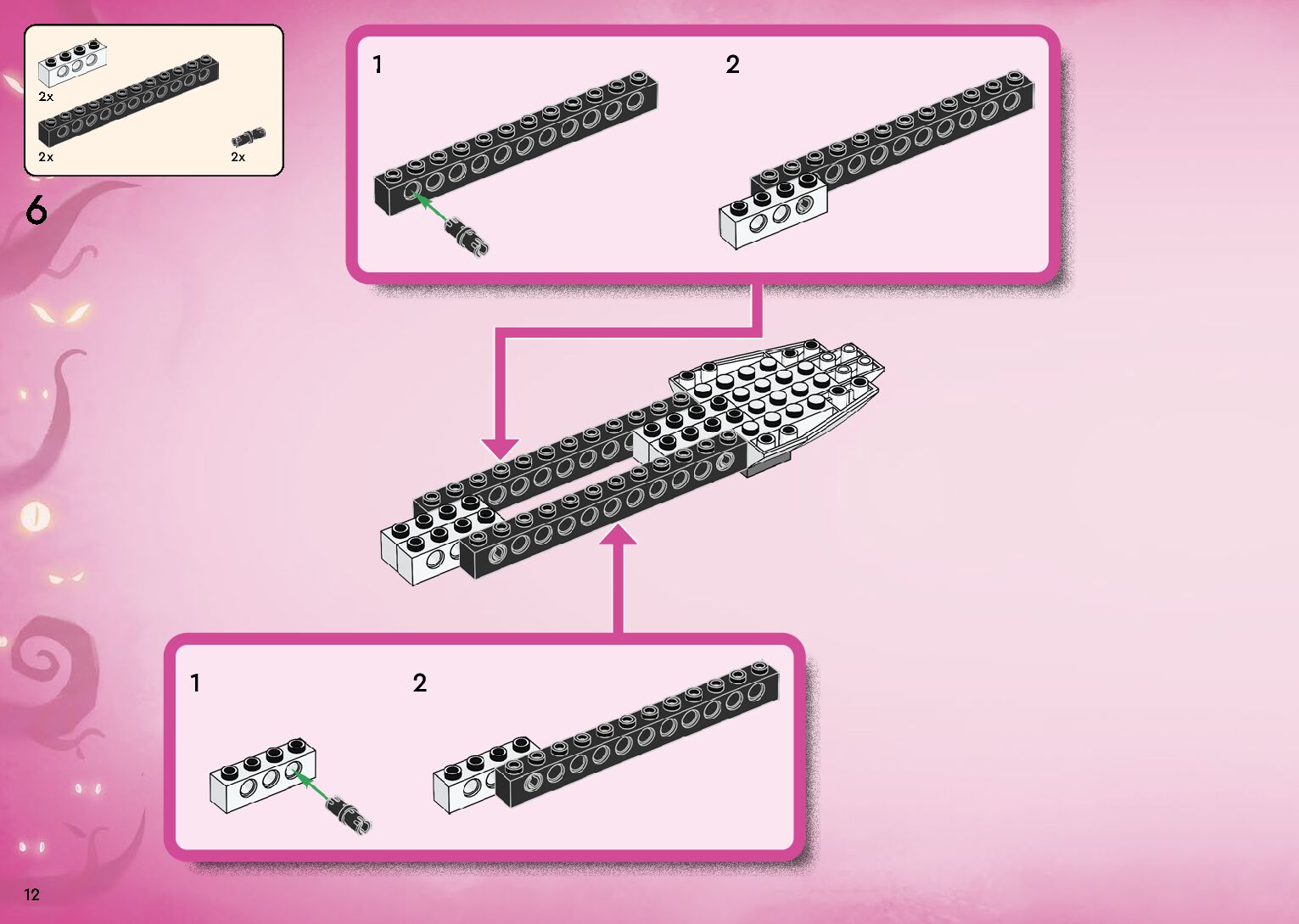 2x
2x
2x

6

1
2

1
2

12