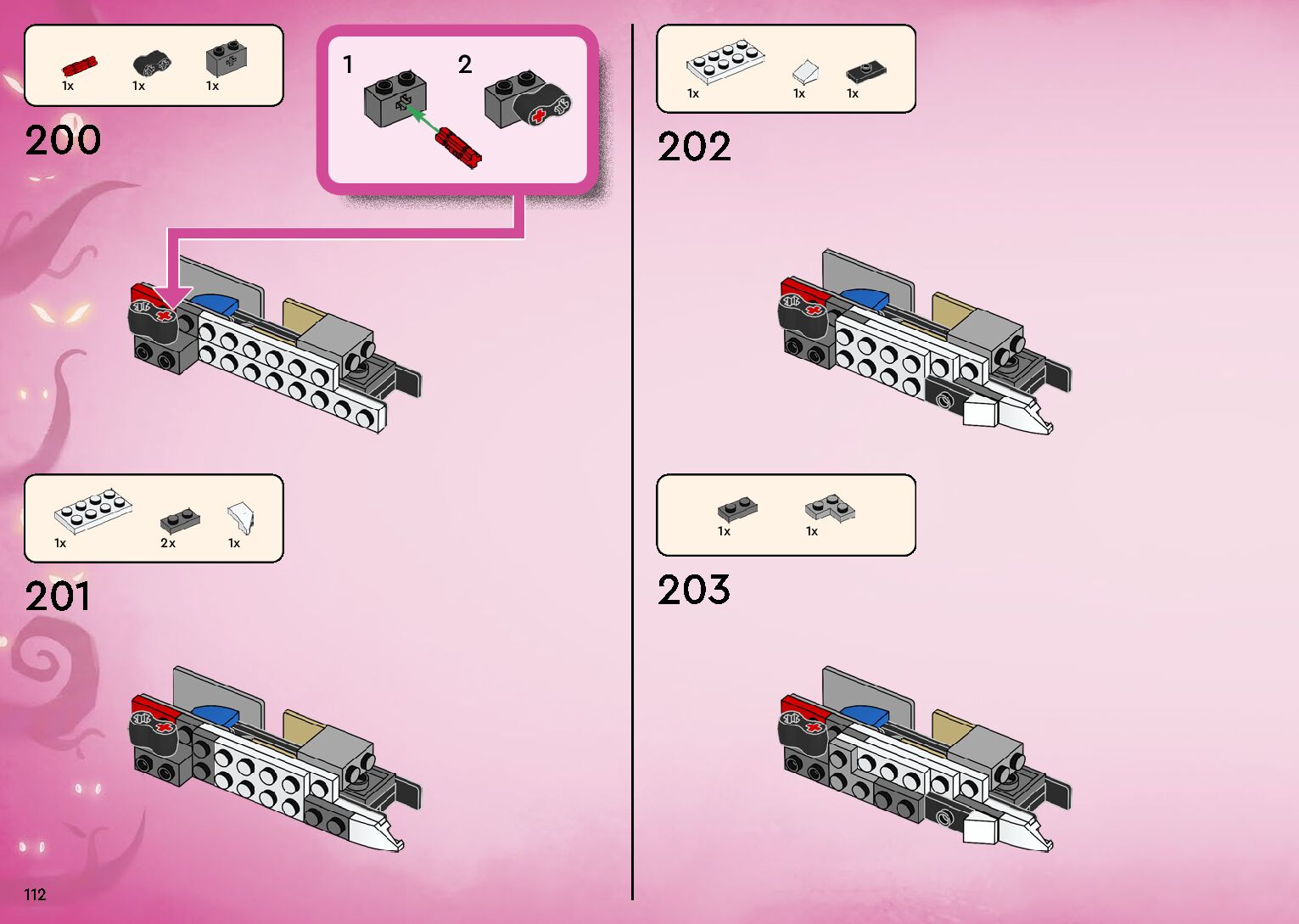 1x 1x 1x

200

1 2

1x 2x 1x

201

112

1x 1x 1x

202

1x 1x

203