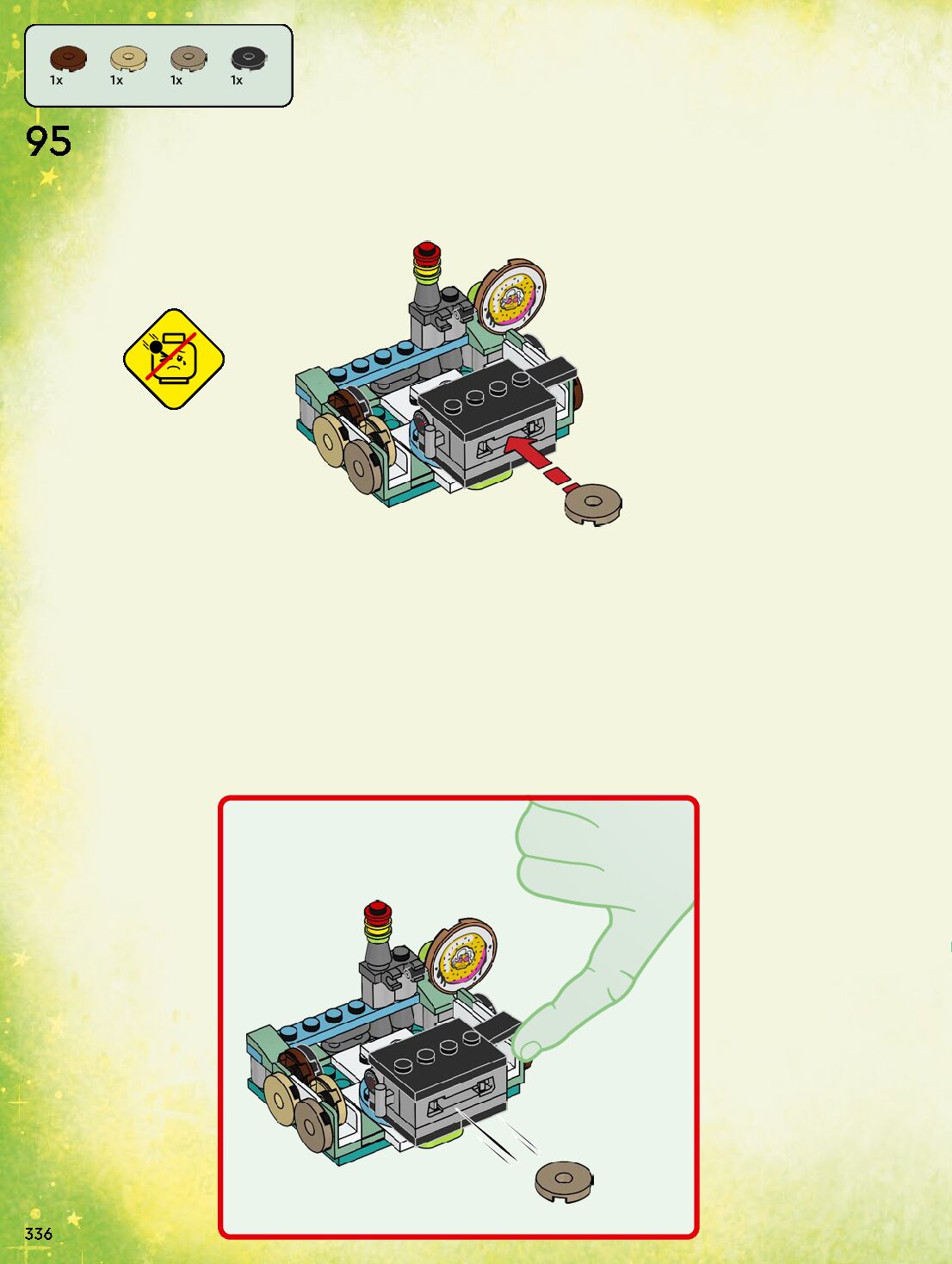 1x 1x 1x 1x

95

336