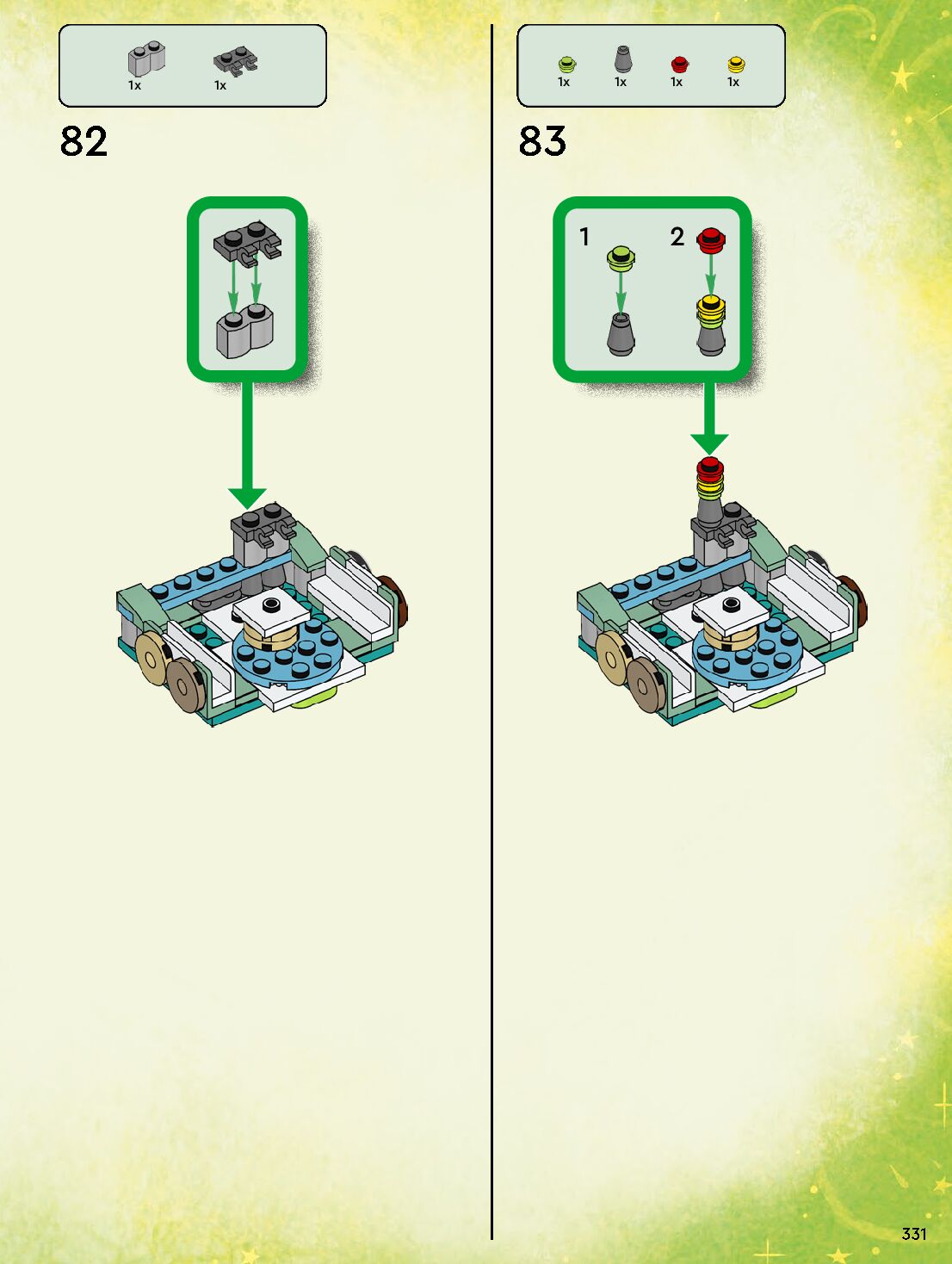 1x 1x

82

1x 1x 1x 1x

83

1

2

331