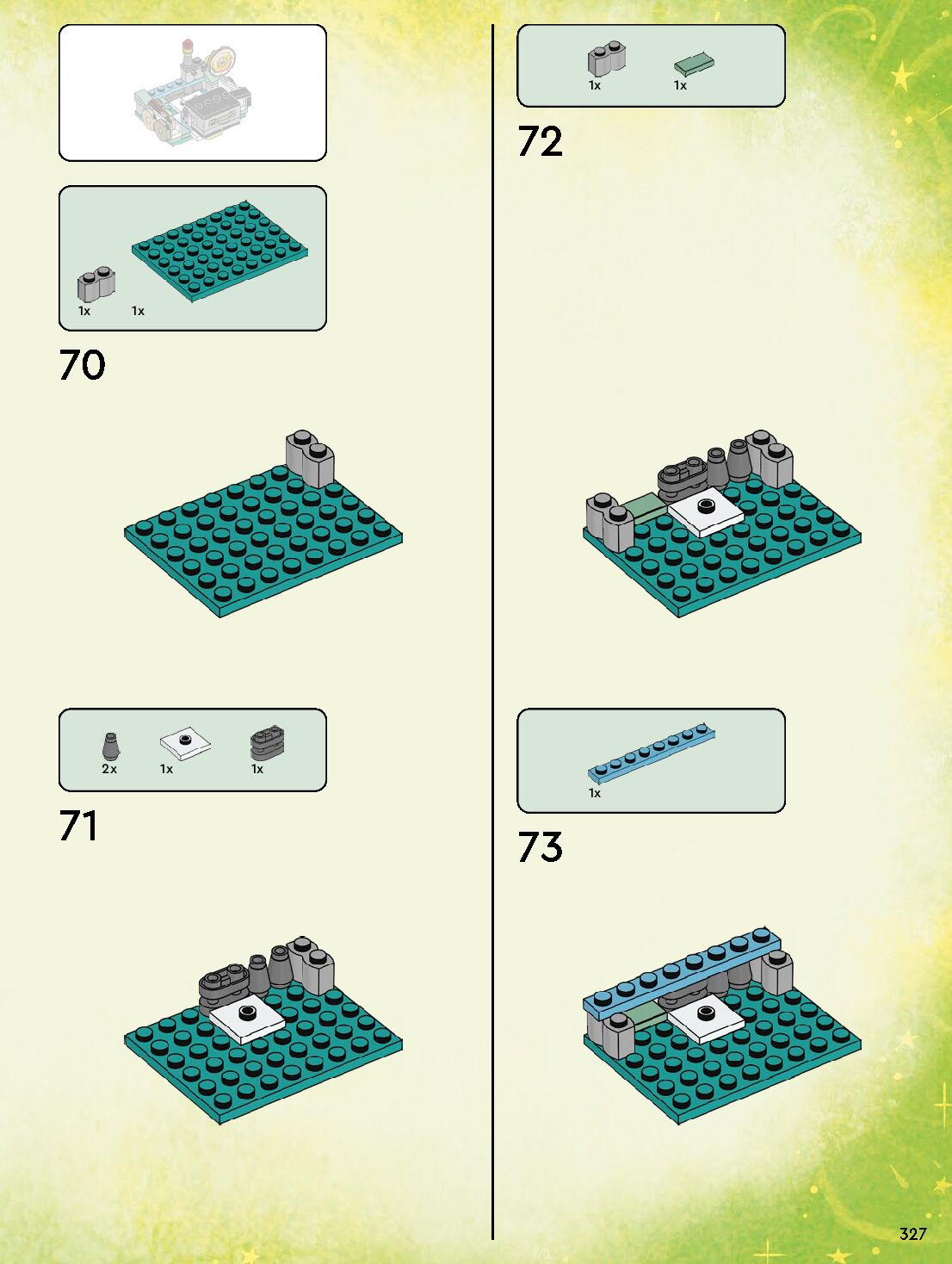 1x
1x

70

2x
1x
1x

71

1x
1x

72

1x

73

327